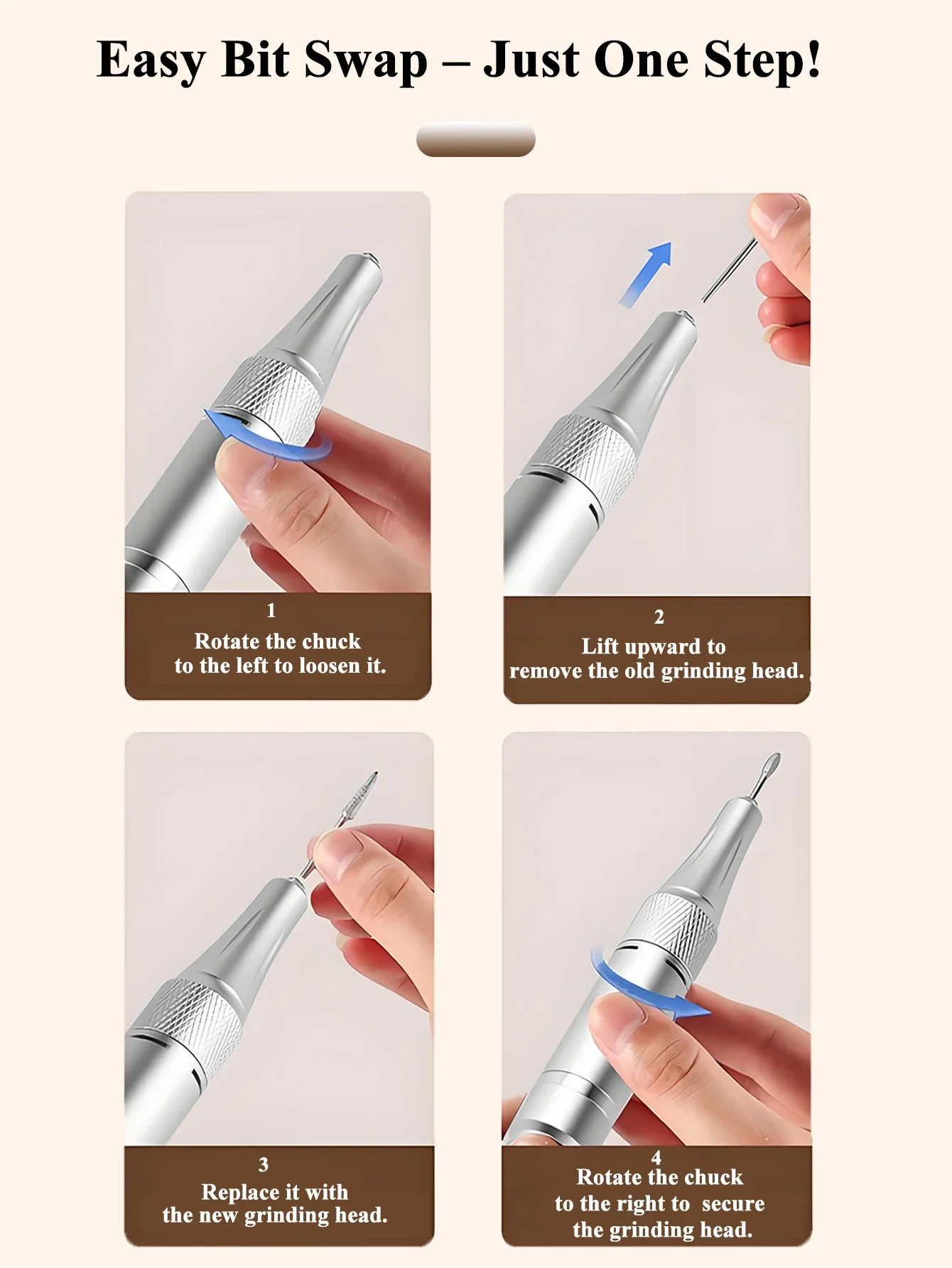 Easy Bit Swap – Just One Step!

1
Rotate the chuck to the left to loosen it.

2
Lift upward to remove the old grinding head.

3
Replace it with the new grinding head.

4
Rotate the chuck to the right to secure the grinding head.