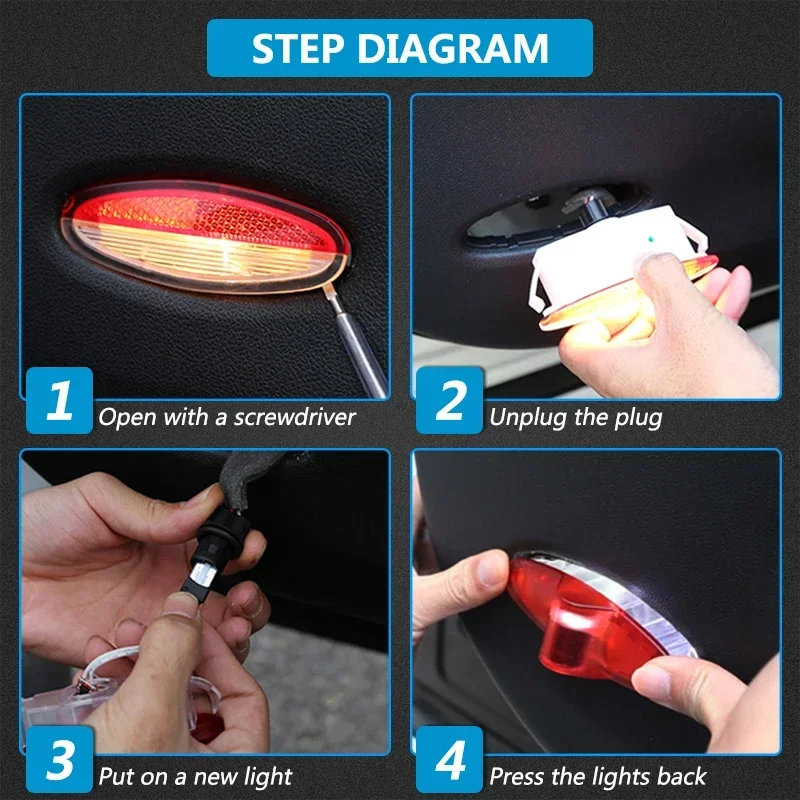 STEP DIAGRAM

1 Open with a screwdriver

2 Unplug the plug

3 Put on a new light

4 Press the lights back