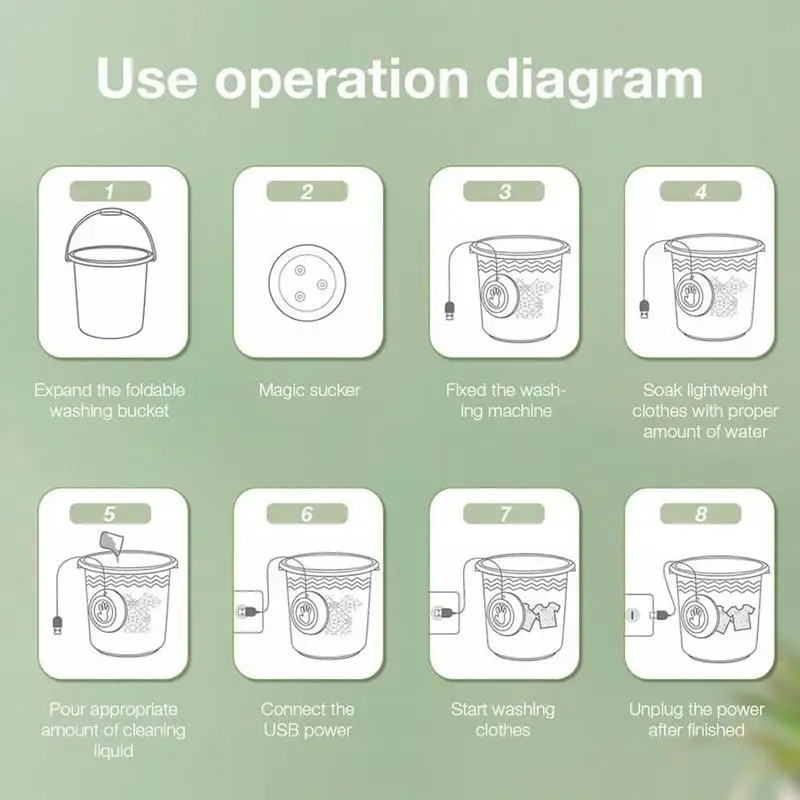 Use operation diagram

1

Expand the foldable washing bucket

2

Magic sucker

3

Fixed the washing machine

4

Soak lightweight clothes with proper amount of water

5

Pour appropriate amount of cleaning liquid

6

Connect the USB power

7

Start washing clothes

8

Unplug the power after finished