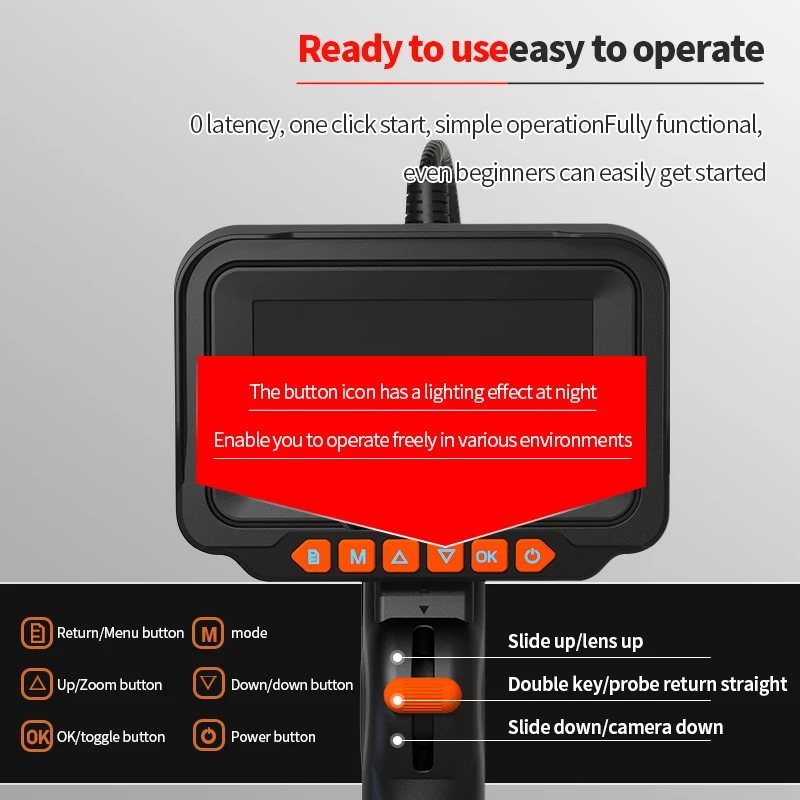 Ready to useeasy to operate

0 latency, one click start, simple operationFully functional, even beginners can easily get started

The button icon has a lighting effect at night

Enable you to operate freely in various environments

M

OK

Return/Menu button

M mode

Up/Zoom button

Down/down button

OK OK/toggle button

Power button

Slide up/lens up

Double key/probe return straight

Slide down/camera down