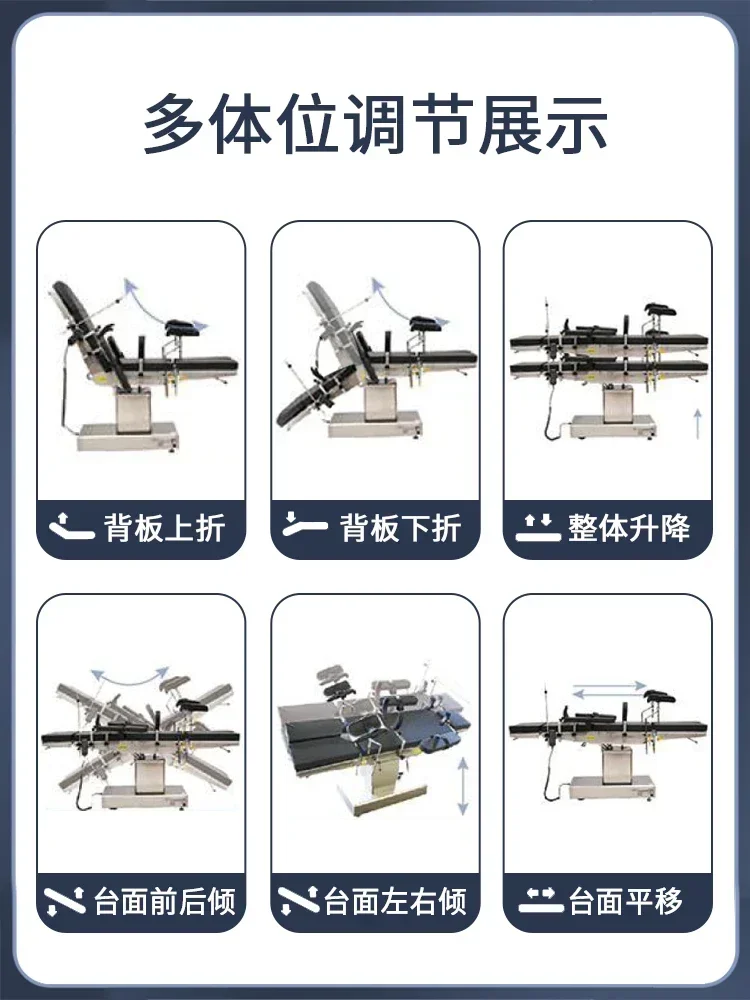 多体位调节展示

背板上折

背板下折

整体升降

台面前后倾

台面左右倾

台面平移