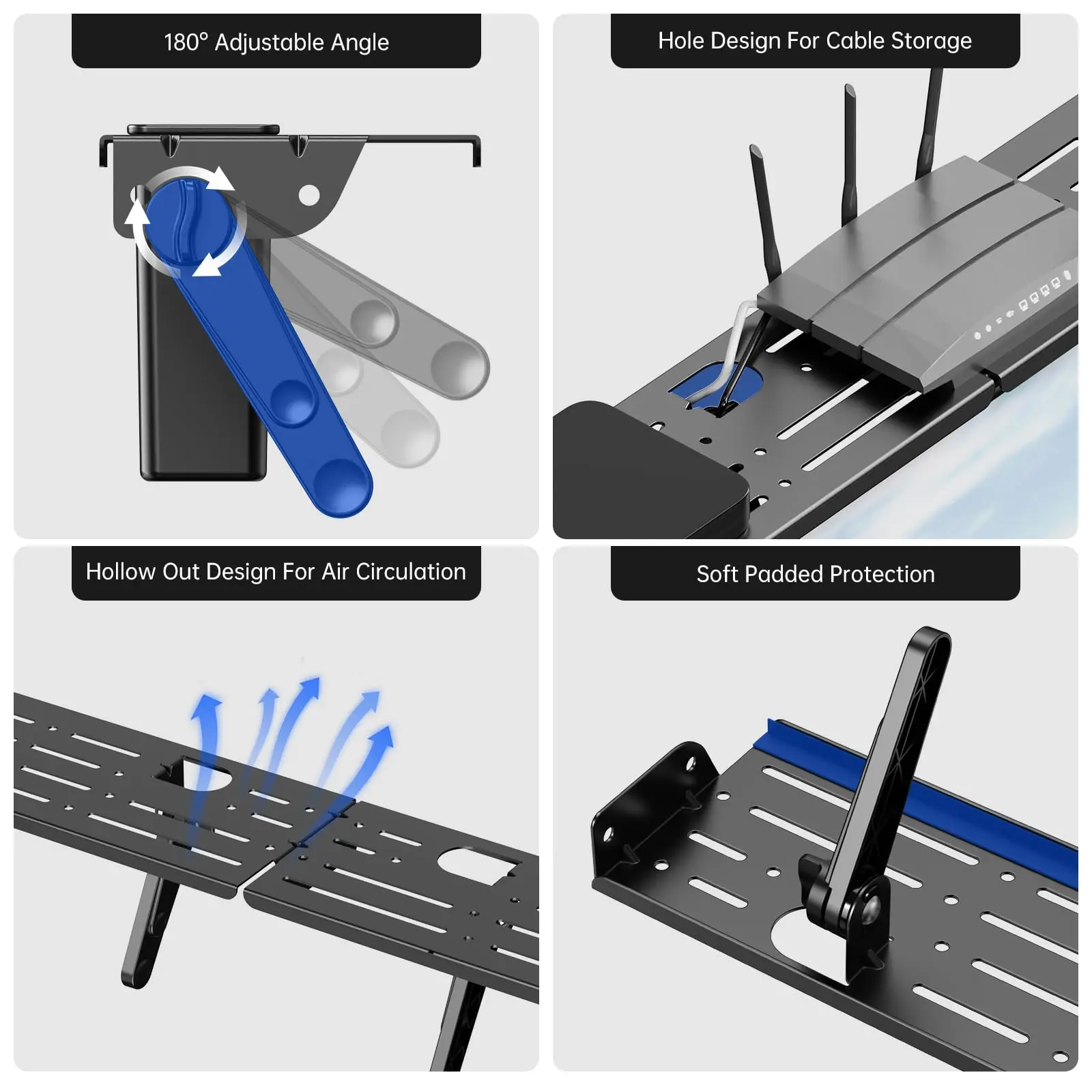 180° Adjustable Angle

Hole Design For Cable Storage

Hollow Out Design For Air Circulation

Soft Padded Protection