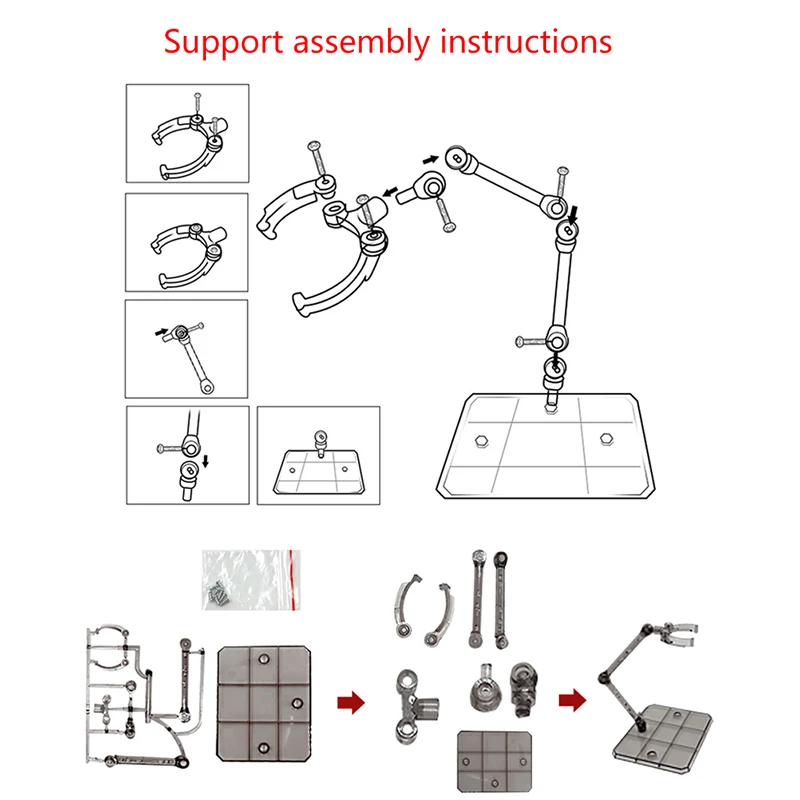 Support assembly instructions