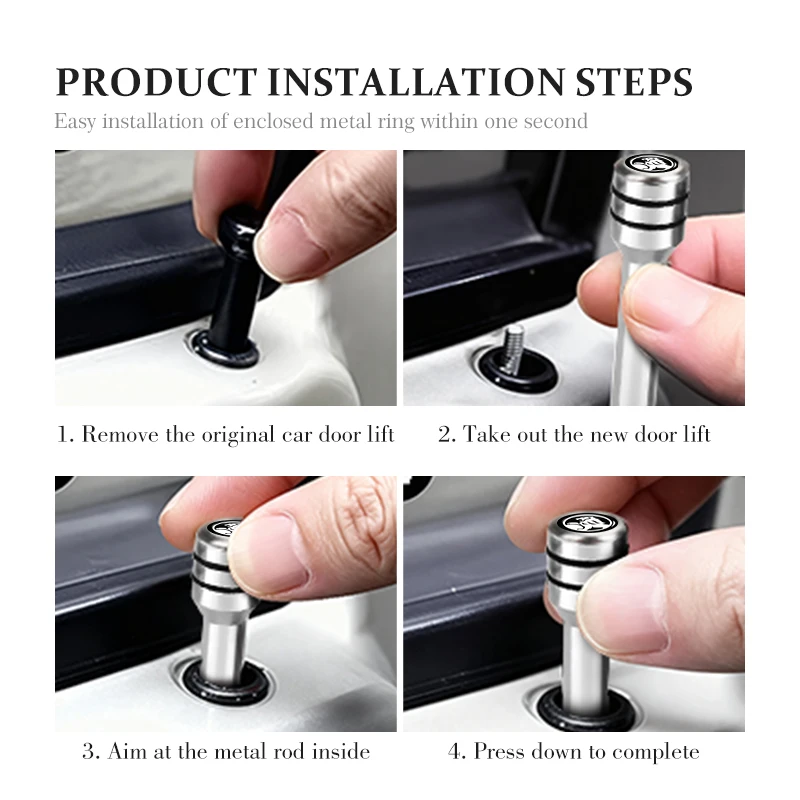 PRODUCT INSTALLATION STEPS

Easy installation of enclosed metal ring within one second

1. Remove the original car door lift

2. Take out the new door lift

3. Aim at the metal rod inside

4. Press down to complete