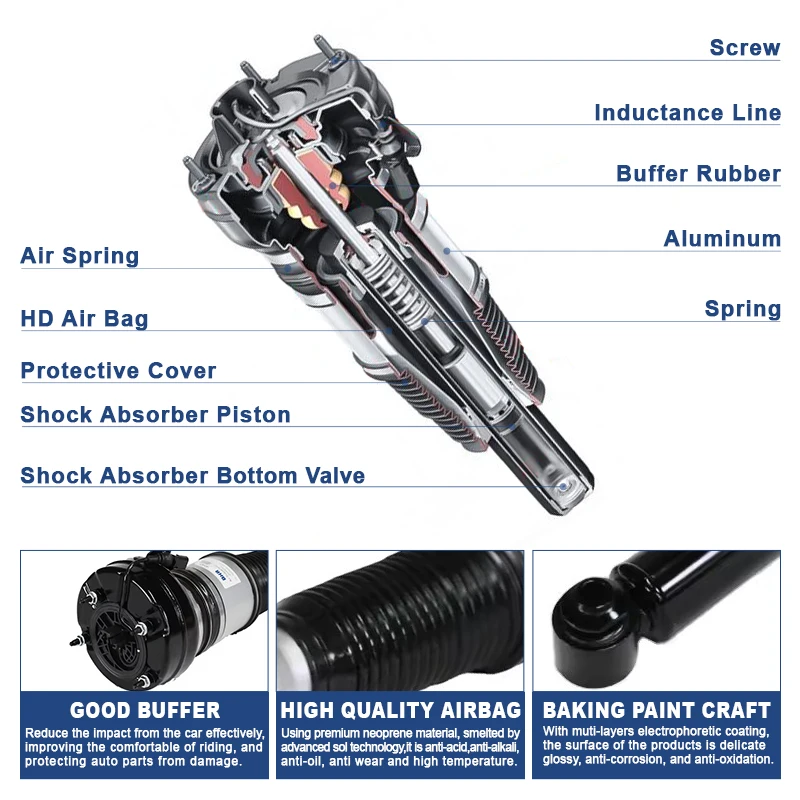 Screw

Inductance Line

Buffer Rubber

Aluminum

Spring

Air Spring

HD Air Bag

Protective Cover

Shock Absorber Piston

Shock Absorber Bottom Valve

GOOD BUFFER

Reduce the impact from the car effectively, improving the comfortable of riding, and protecting auto parts from damage.

HIGH QUALITY AIRBAG

Using premium neoprene material, smelted by advanced sol technology,it is anti-acid,anti-alkali, anti-oil, anti wear and high temperature.

BAKING PAINT CRAFT

With muti-layers electrophoretic coating, the surface of the products is delicate glossy, anti-corrosion, and anti-oxidation.