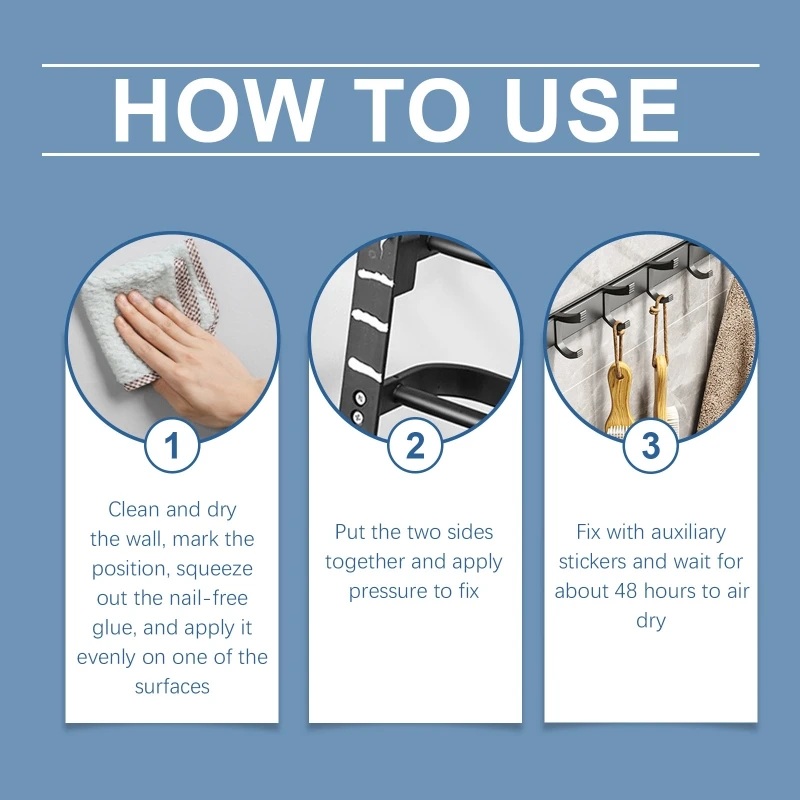 HOW TO USE

1

Clean and dry the wall, mark the position, squeeze out the nail-free glue, and apply it evenly on one of the surfaces

2

Put the two sides together and apply pressure to fix

3

Fix with auxiliary stickers and wait for about 48 hours to air dry