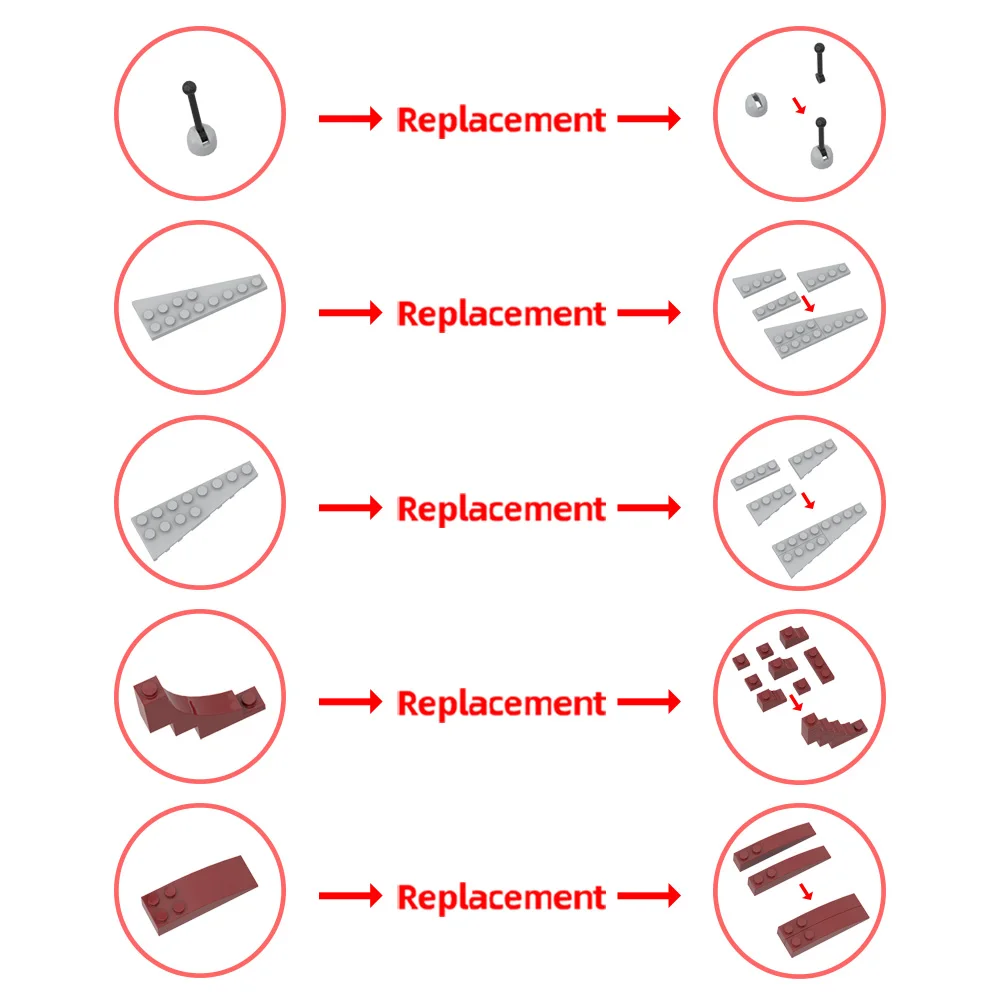 Replacement

Replacement

Replacement

Replacement

Replacement