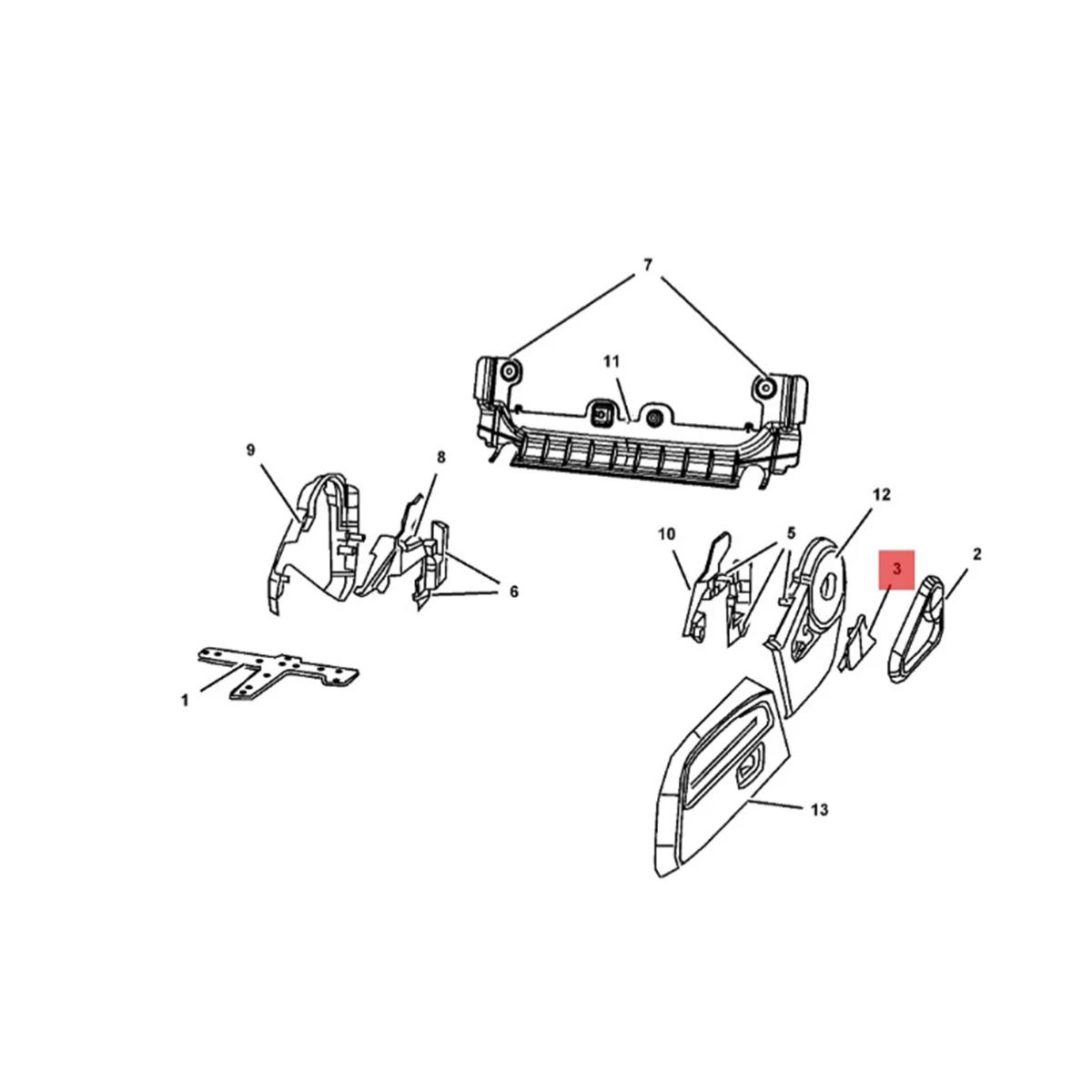 7
11
9
8
12
10
5
3
2
6
1
13