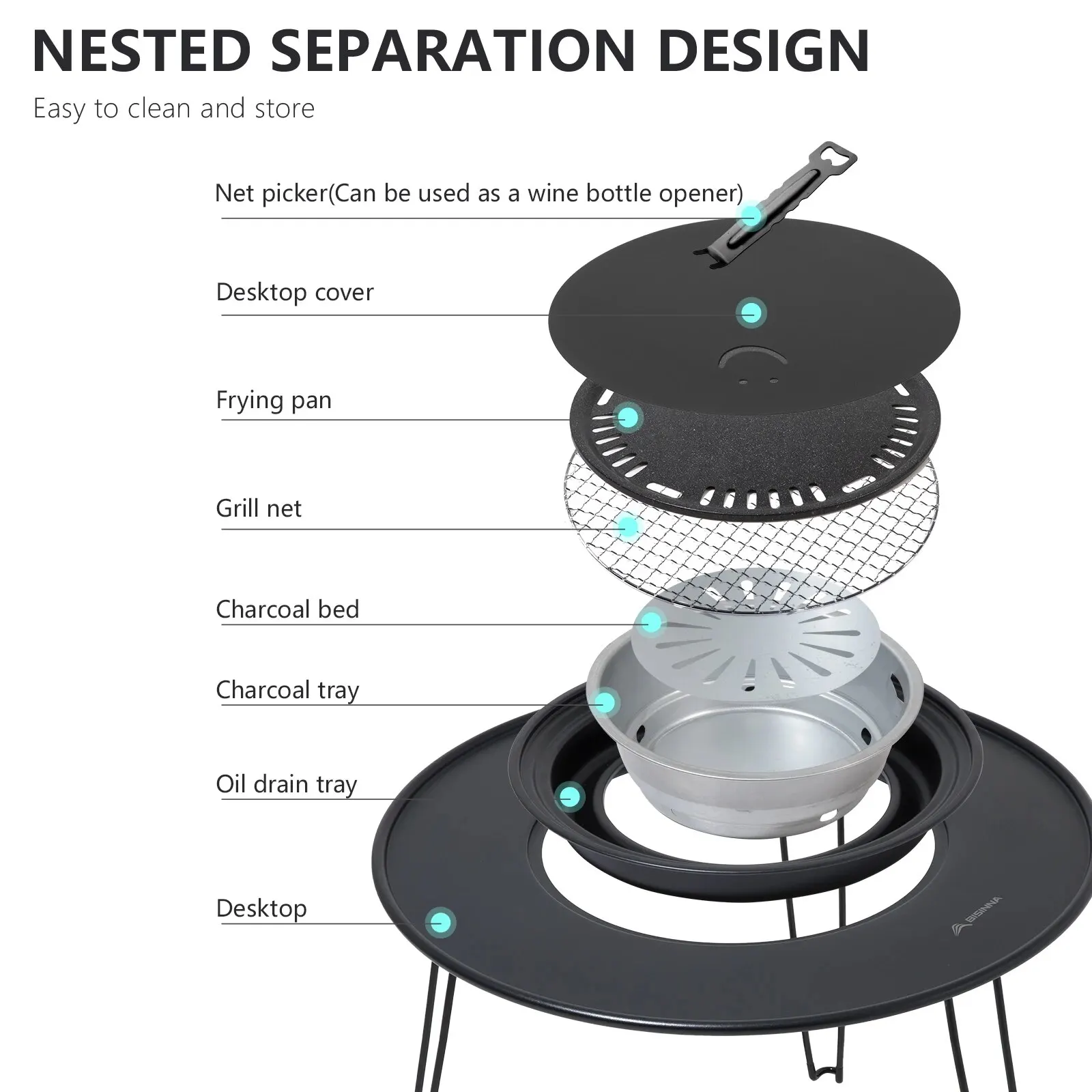 NESTED SEPARATION DESIGN

Easy to clean and store

Net picker(Can be used as a wine bottle opener)

Desktop cover

Frying pan

Grill net

Charcoal bed

Charcoal tray

Oil drain tray

Desktop

BISINNA