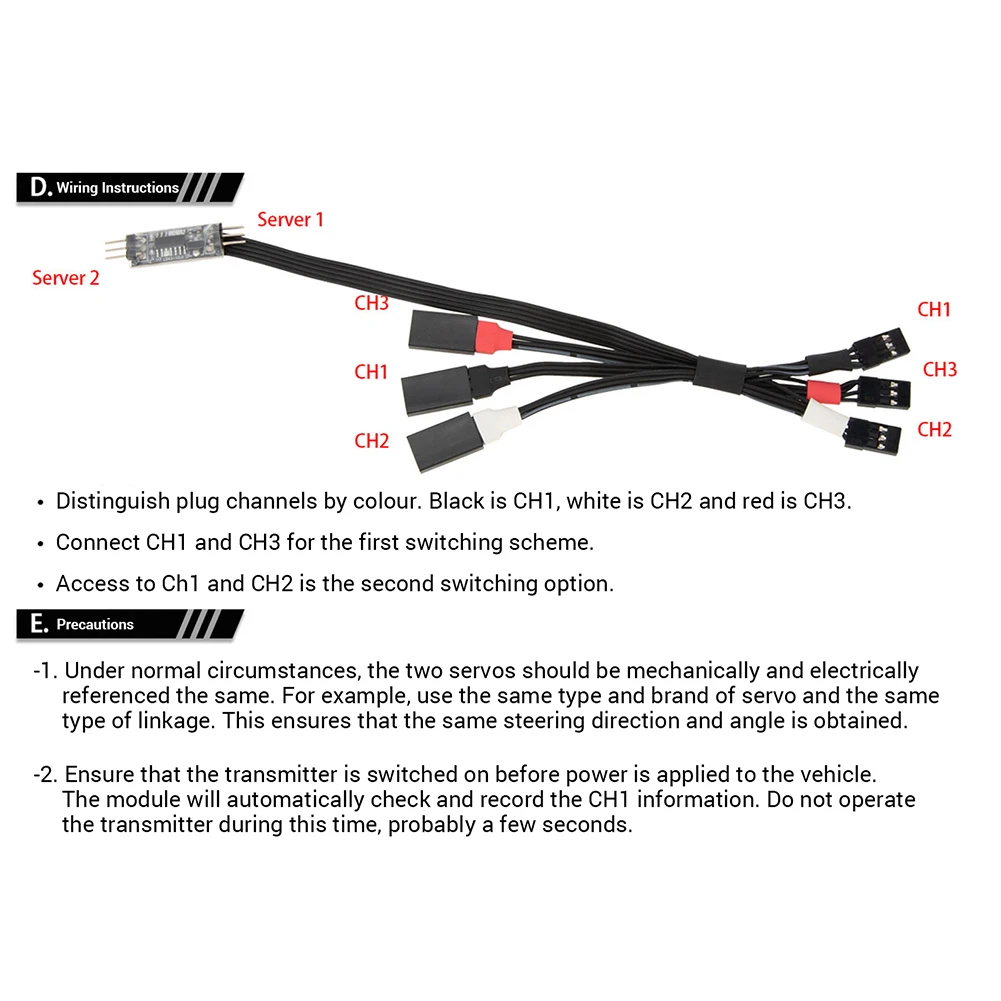 D. Wiring Instructions

Server 1

Server 2

CH3

CH1

CH2

CH1

CH3

CH2

• Distinguish plug channels by colour. Black is CH1, white is CH2 and red is CH3.

• Connect CH1 and CH3 for the first switching scheme.

• Access to Ch1 and CH2 is the second switching option.

E. Precautions

-1. Under normal circumstances, the two servos should be mechanically and electrically referenced the same. For example, use the same type and brand of servo and the same type of linkage. This ensures that the same steering direction and angle is obtained.

-2. Ensure that the transmitter is switched on before power is applied to the vehicle. The module will automatically check and record the CH1 information. Do not operate the transmitter during this time, probably a few seconds.