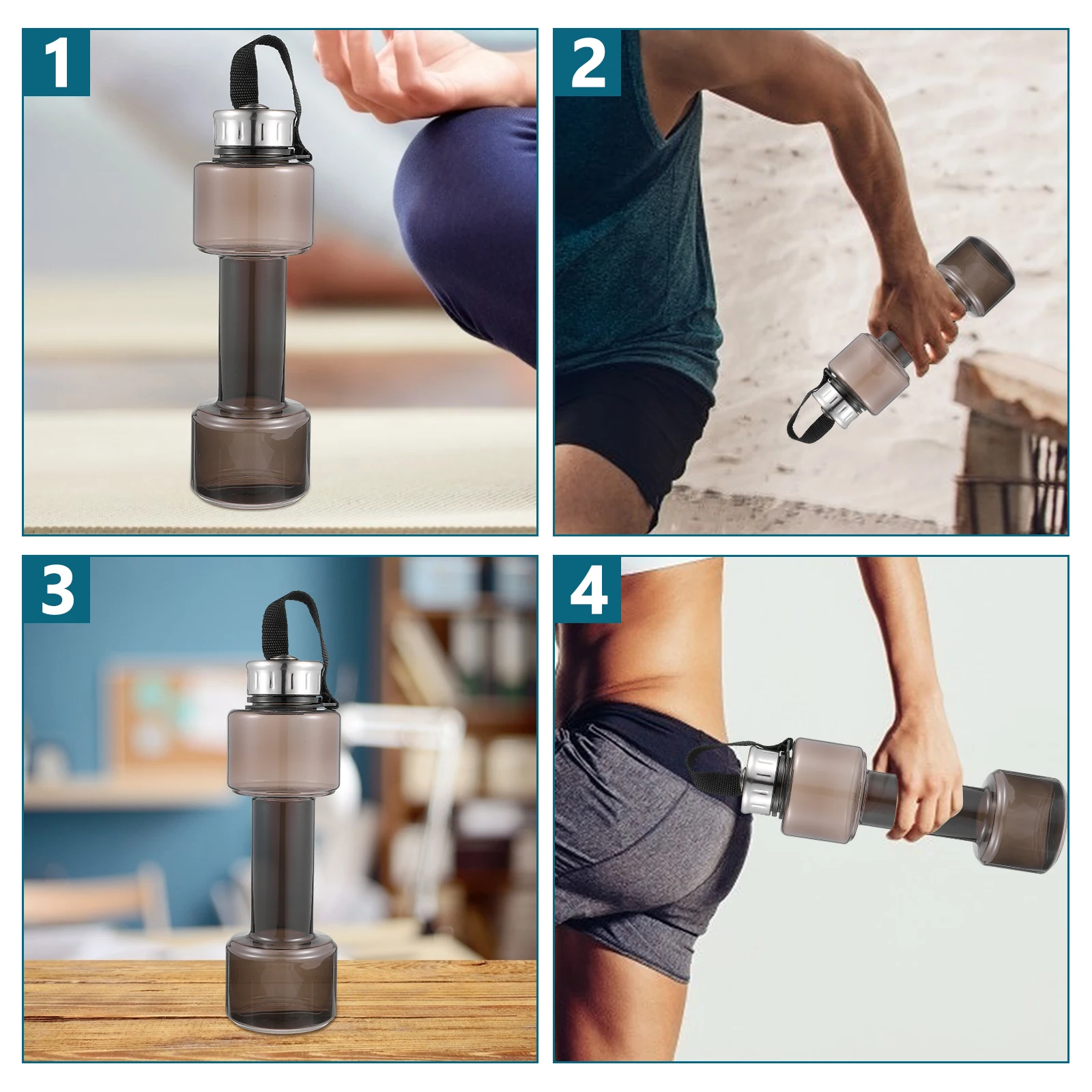 1

2

3

4