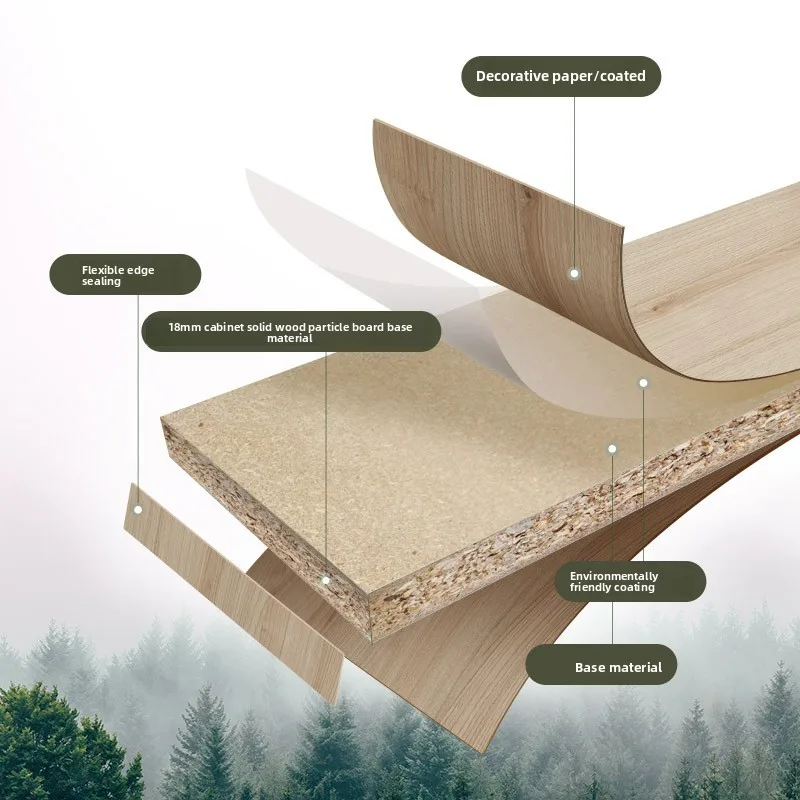 Decorative paper/coated

Flexible edge sealing

18mm cabinet solid wood particle board base material

Environmentally friendly coating

Base material