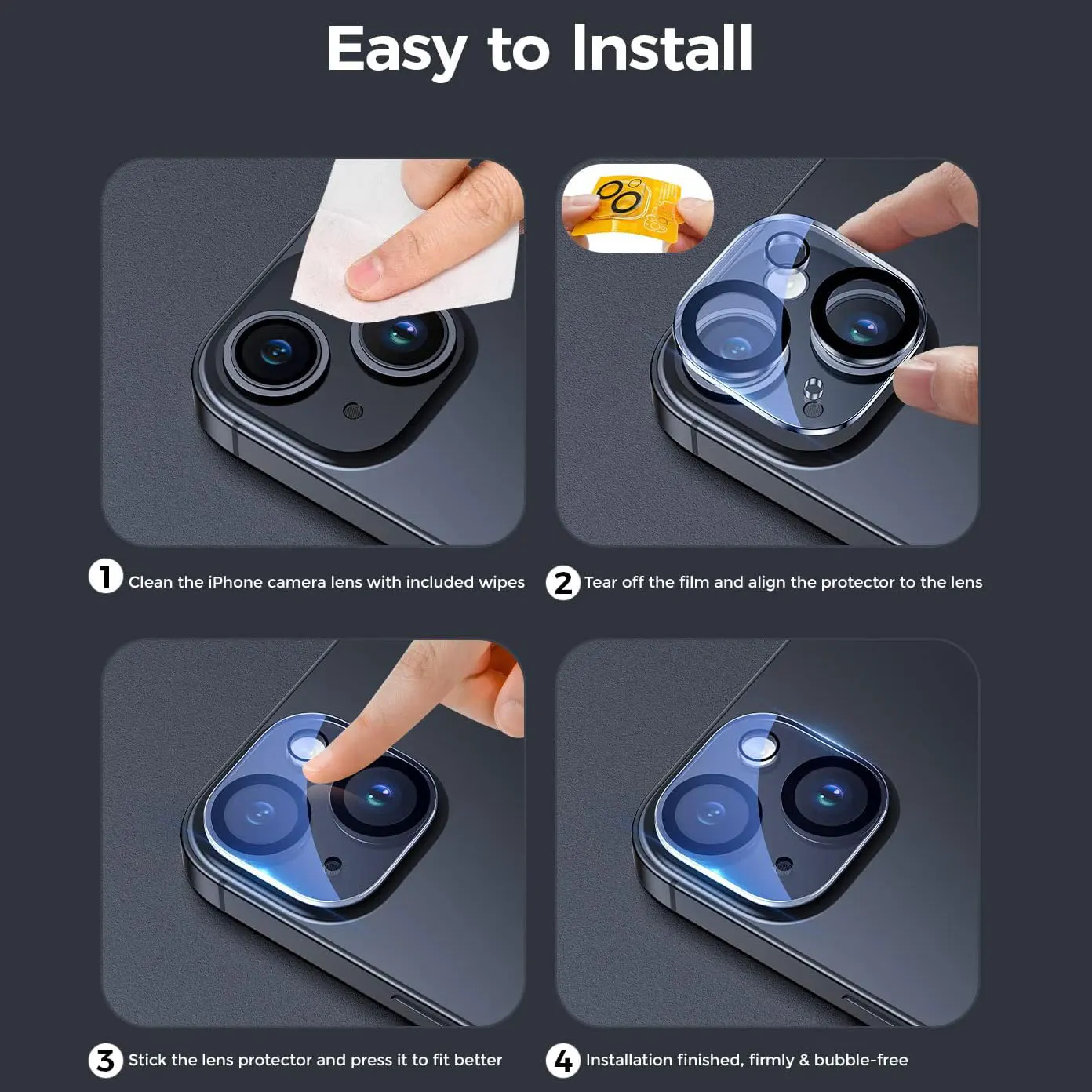 Easy to Install

1 Clean the iPhone camera lens with included wipes

2 Tear off the film and align the protector to the lens

3 Stick the lens protector and press it to fit better

4 Installation finished, firmly & bubble-free