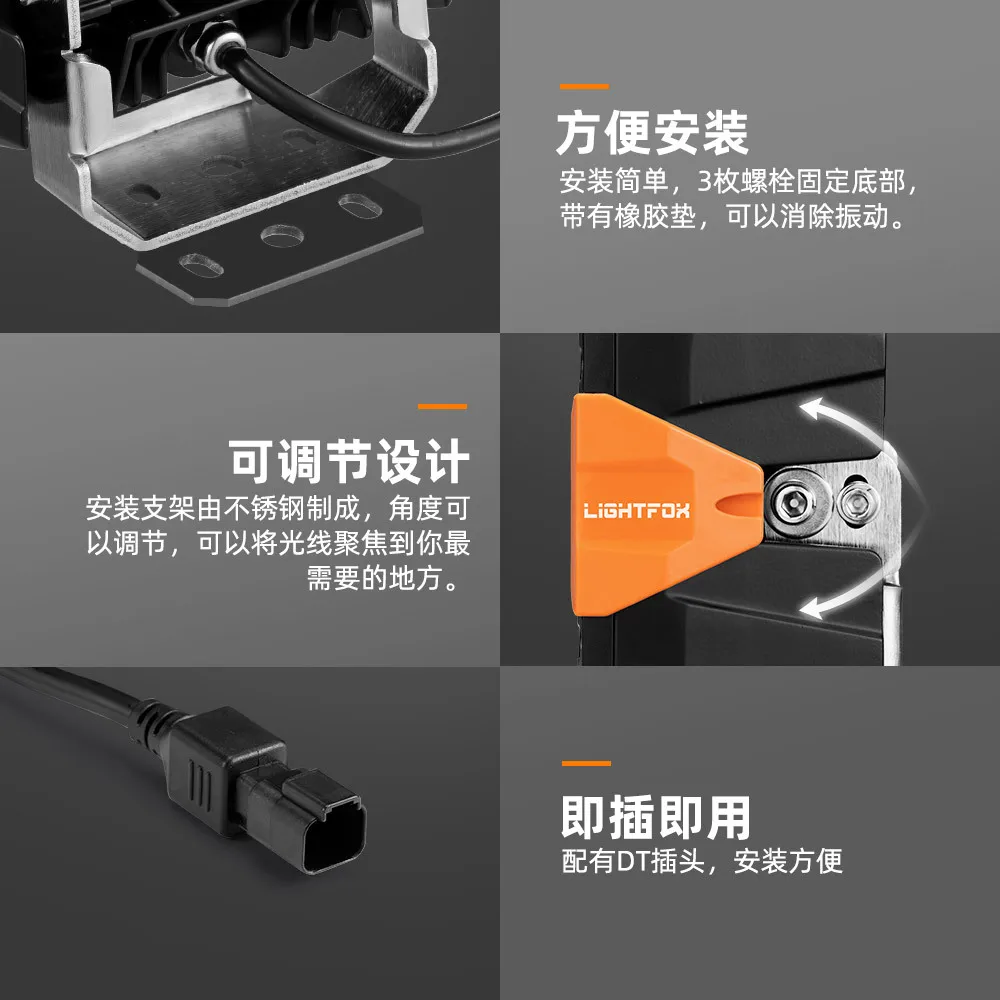 方便安装

安装简单，3枚螺栓固定底部，带有橡胶垫，可以消除振动。

可调节设计

安装支架由不锈钢制成，角度可以调节，可以将光线聚焦到你最需要的地方。

LIGHTFOX

即插即用

配有DT插头，安装方便