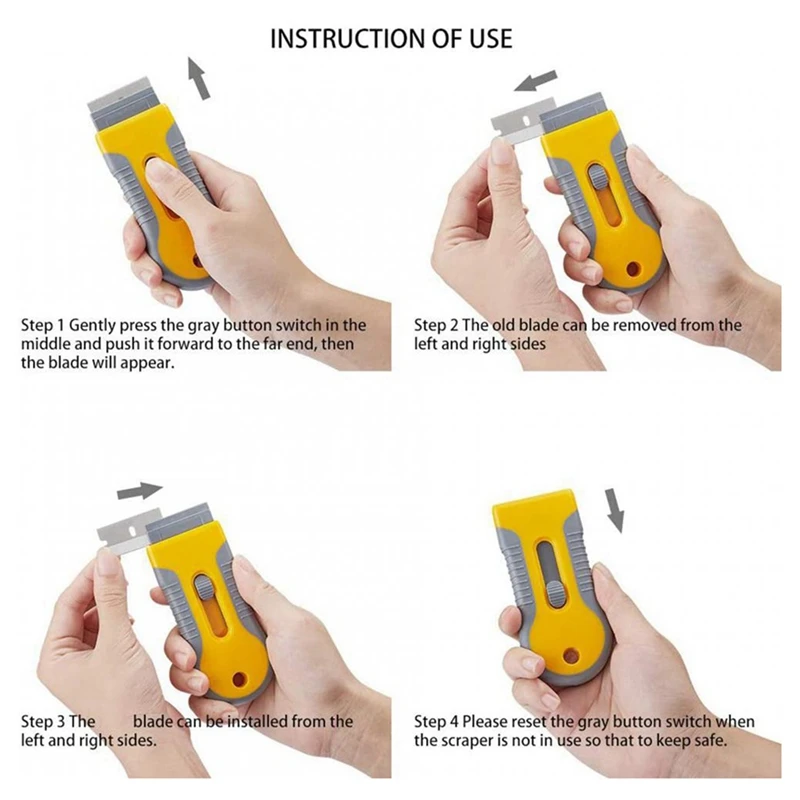 INSTRUCTION OF USE

Step 1 Gently press the gray button switch in the middle and push it forward to the far end, then the blade will appear.

Step 2 The old blade can be removed from the left and right sides

Step 3 The blade can be installed from the left and right sides.

Step 4 Please reset the gray button switch when the scraper is not in use so that to keep safe.