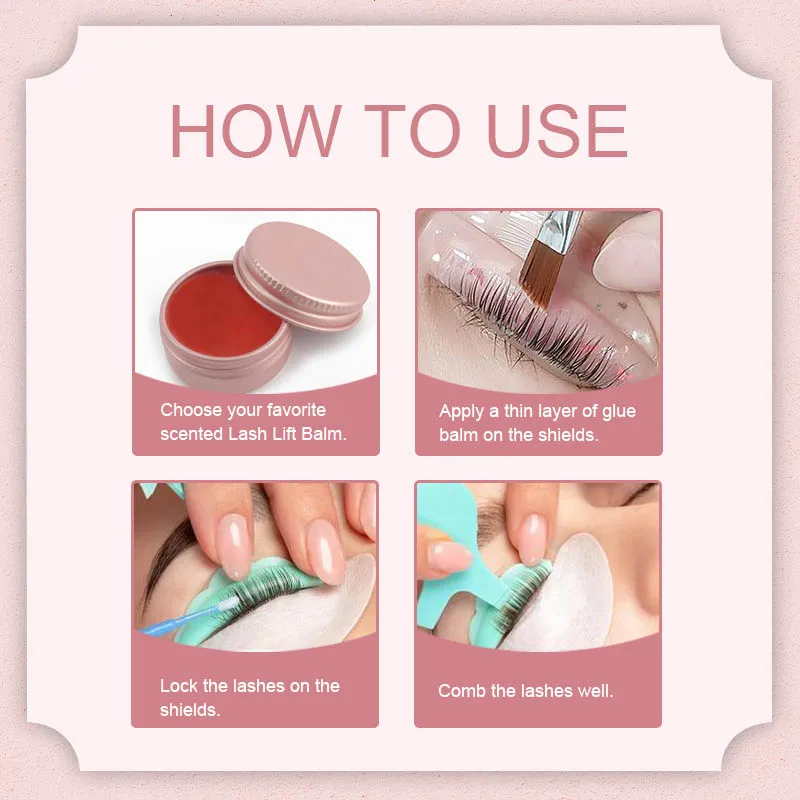 HOW TO USE

Choose your favorite scented Lash Lift Balm.

Apply a thin layer of glue balm on the shields.

Lock the lashes on the shields.

Comb the lashes well.