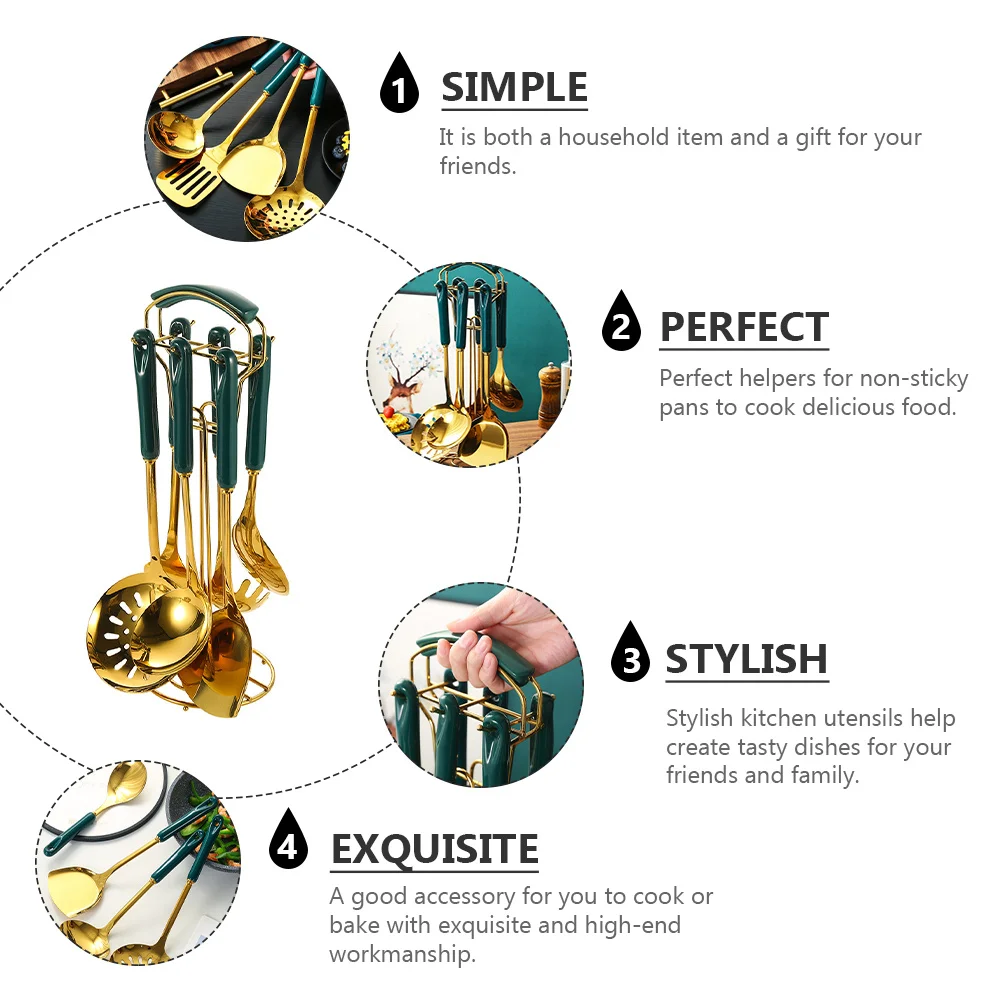 1 SIMPLE
It is both a household item and a gift for your friends.

2 PERFECT
Perfect helpers for non-sticky pans to cook delicious food.

3 STYLISH
Stylish kitchen utensils help create tasty dishes for your friends and family.

4 EXQUISITE
A good accessory for you to cook or bake with exquisite and high-end workmanship.