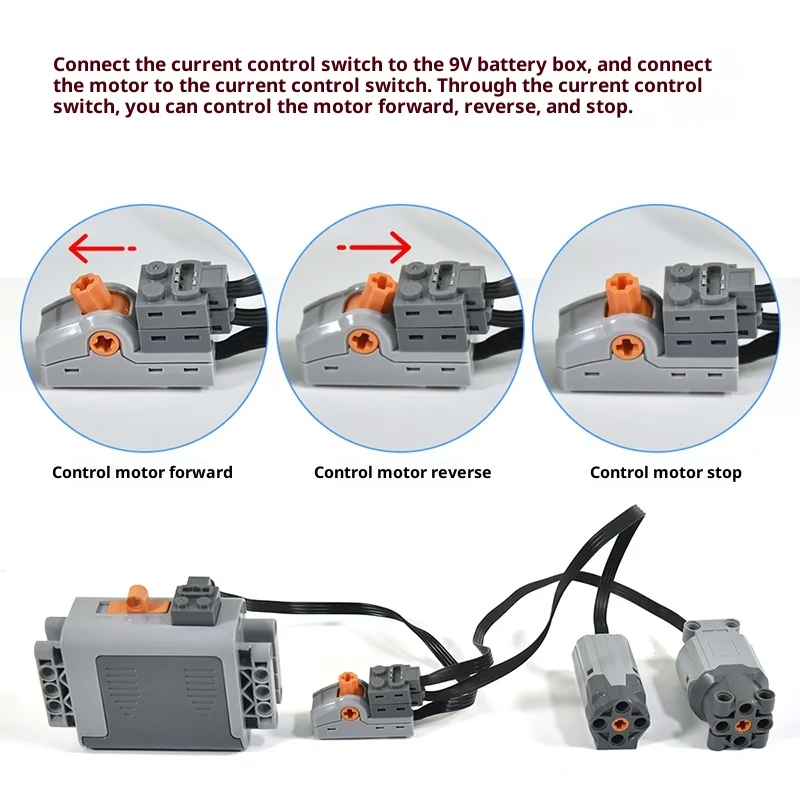 Connect the current control switch to the 9V battery box, and connect the motor to the current control switch. Through the current control switch, you can control the motor forward, reverse, and stop.

Control motor forward

Control motor reverse

Control motor stop