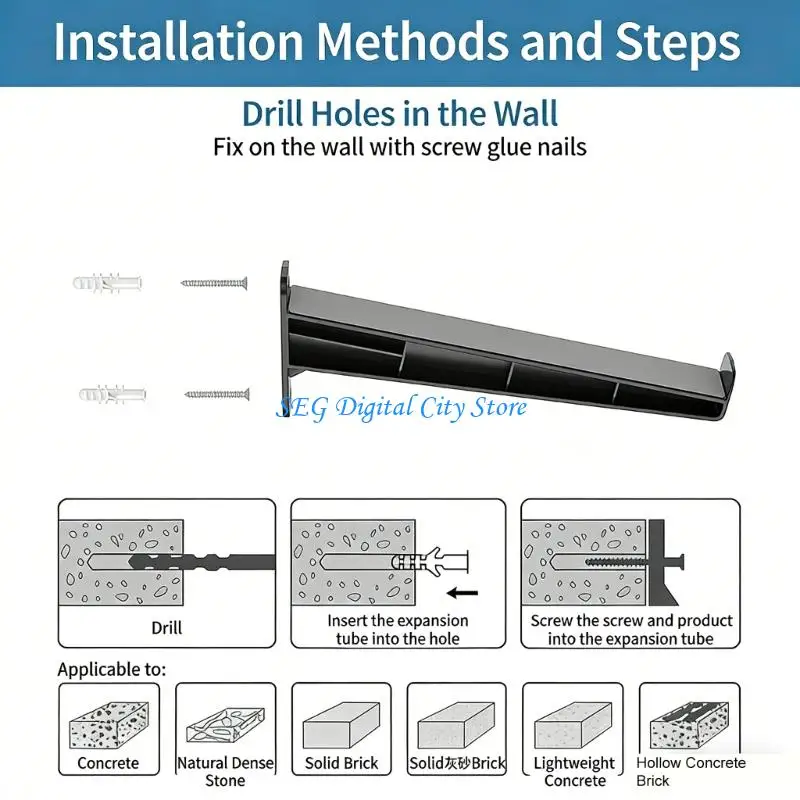 Installation Methods and Steps

Drill Holes in the Wall
Fix on the wall with screw glue nails

SEG Digital City Store

Drill

Insert the expansion tube into the hole

Screw the screw and product into the expansion tube

Applicable to:

Concrete

Natural Dense Stone

Solid Brick

Solid灰砂Brick

Lightweight Concrete

Hollow Concrete Brick