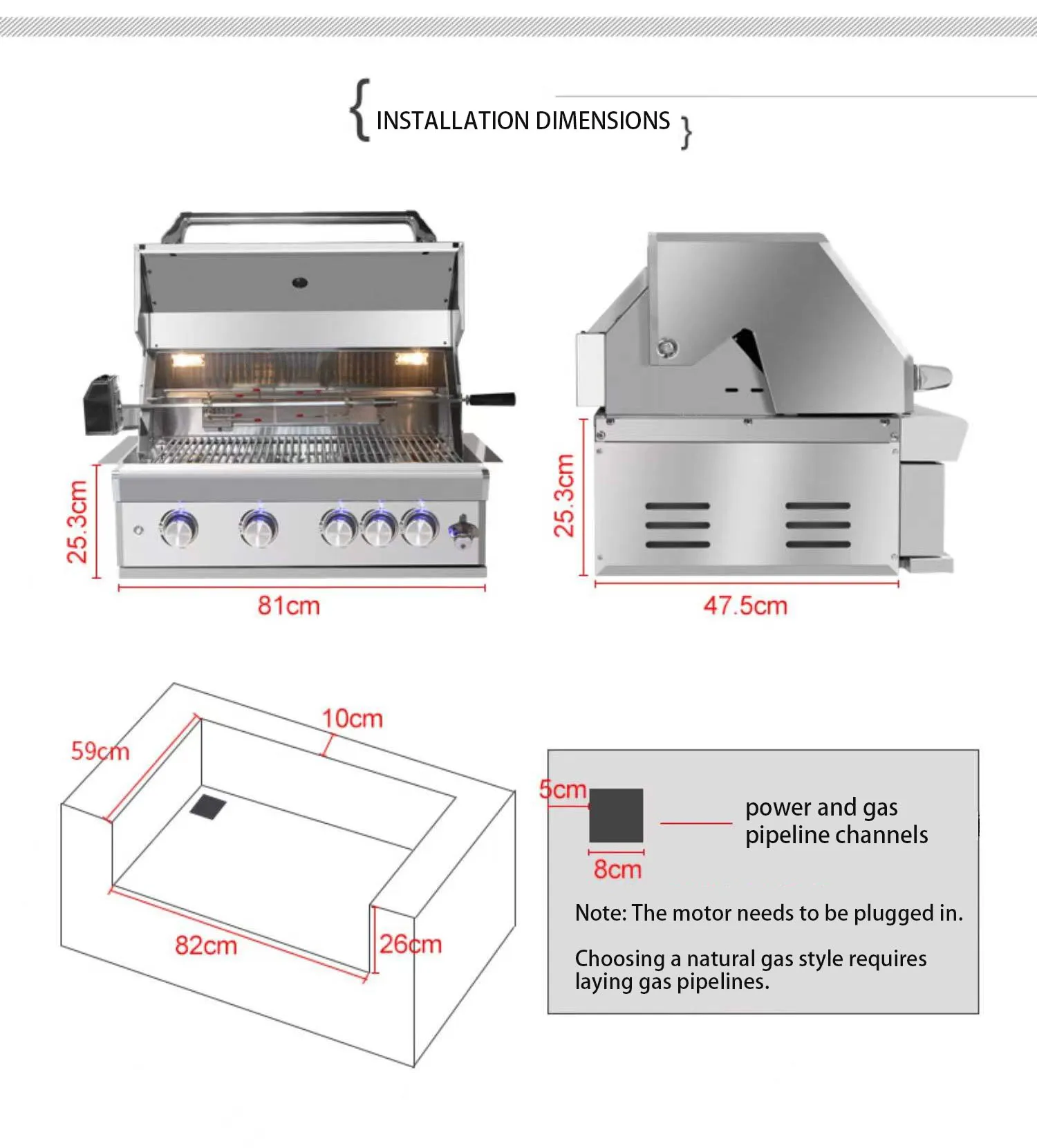 { INSTALLATION DIMENSIONS }

25.3cm

81cm

25.3cm

47.5cm

59cm

10cm

82cm

26cm

5cm

8cm

power and gas pipeline channels

Note: The motor needs to be plugged in.

Choosing a natural gas style requires laying gas pipelines.