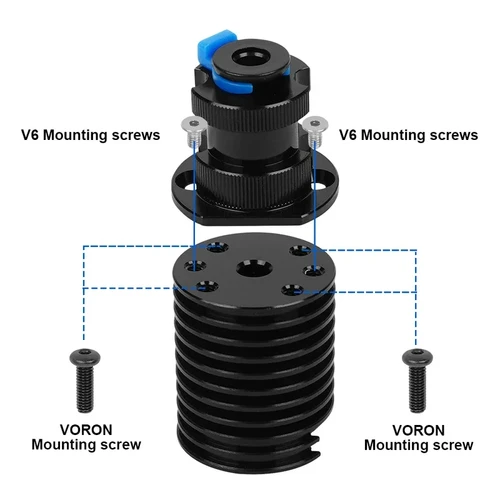 V6 Mounting screws

V6 Mounting screws

VORON
Mounting screw

VORON
Mounting screw