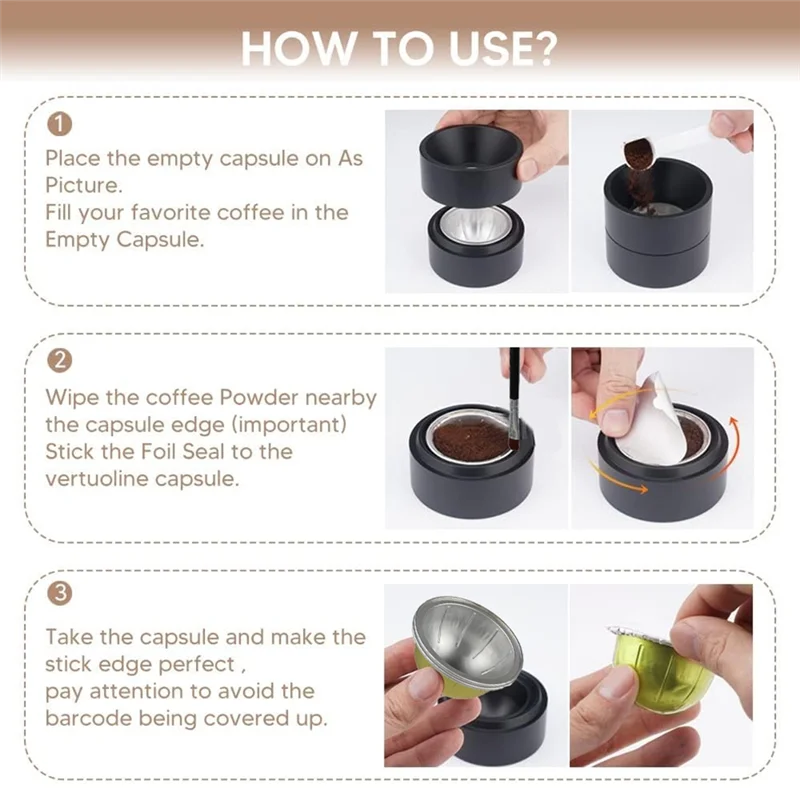 HOW TO USE?

1

Place the empty capsule on As Picture.
Fill your favorite coffee in the Empty Capsule.

2

Wipe the coffee Powder nearby the capsule edge (important)
Stick the Foil Seal to the vertuoline capsule.

3

Take the capsule and make the stick edge perfect ,
pay attention to avoid the barcode being covered up.