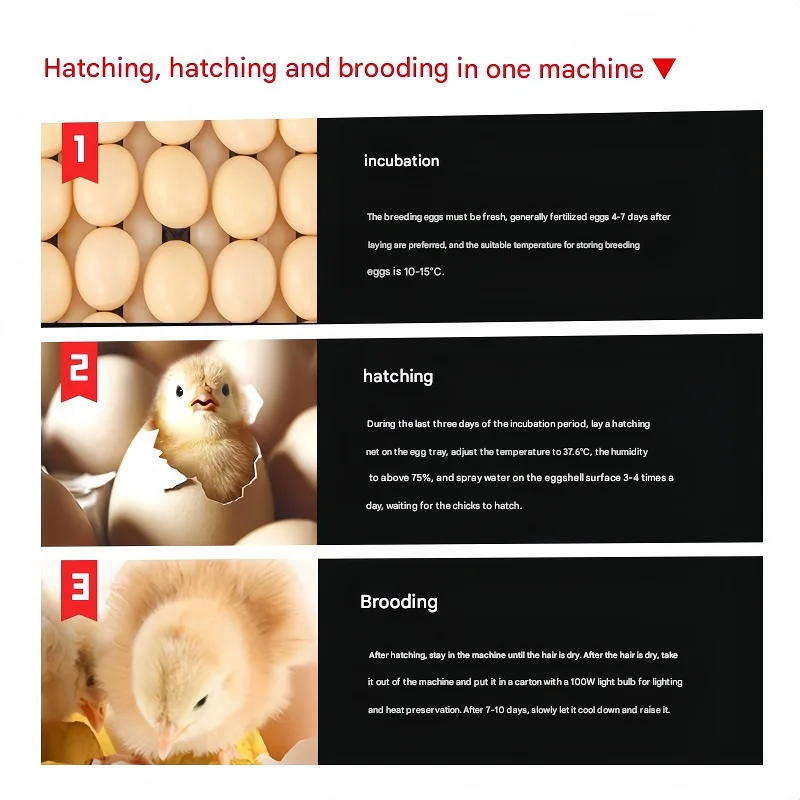 Hatching, hatching and brooding in one machine ▼

1

incubation

The breeding eggs must be fresh, generally fertilized eggs 4-7 days after laying are preferred, and the suitable temperature for storing breeding eggs is 10-15°C.

2

hatching

During the last three days of the incubation period, lay a hatching net on the egg tray, adjust the temperature to 37.6°C, the humidity to above 75%, and spray water on the eggshell surface 3-4 times a day, waiting for the chicks to hatch.

3

Brooding

After hatching, stay in the machine until the hair is dry. After the hair is dry, take it out of the machine and put it in a carton with a 100W light bulb for lighting and heat preservation. After 7-10 days, slowly let it cool down and raise it.