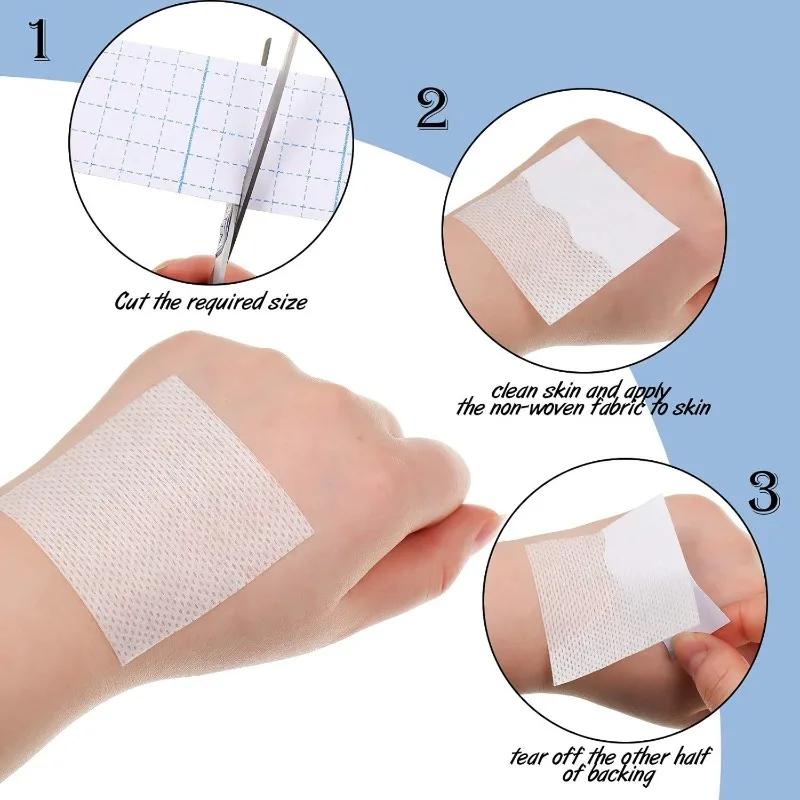 1

Cut the required size

2

clean skin and apply the non-woven fabric to skin

3

tear off the other half of backing