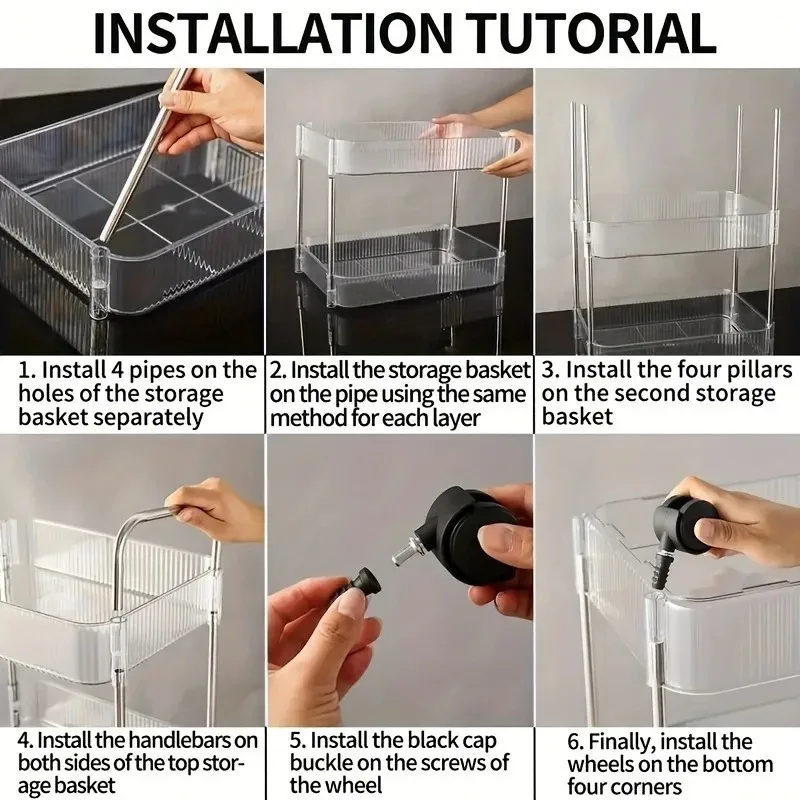 INSTALLATION TUTORIAL

1. Install 4 pipes on the holes of the storage basket separately

2. Install the storage basket on the pipe using the same method for each layer

3. Install the four pillars on the second storage basket

4. Install the handlebars on both sides of the top storage basket

5. Install the black cap buckle on the screws of the wheel

6. Finally, install the wheels on the bottom four corners