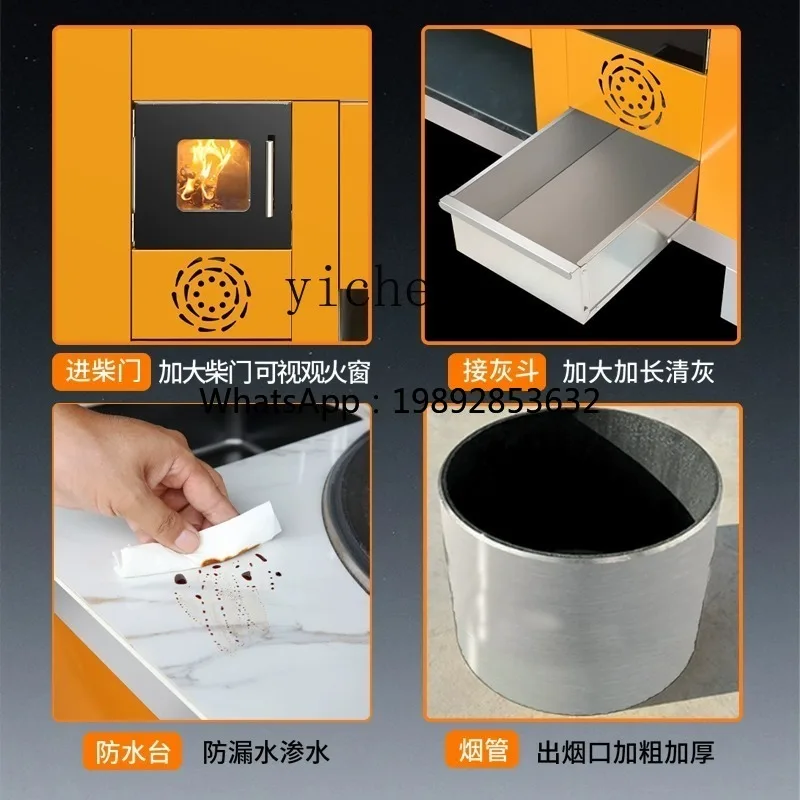 yiche

进柴门 加大柴门可视观火窗

接灰斗 加大加长清灰

WhatsApp：19892853632

防水台 防漏水渗水

烟管 出烟口加粗加厚