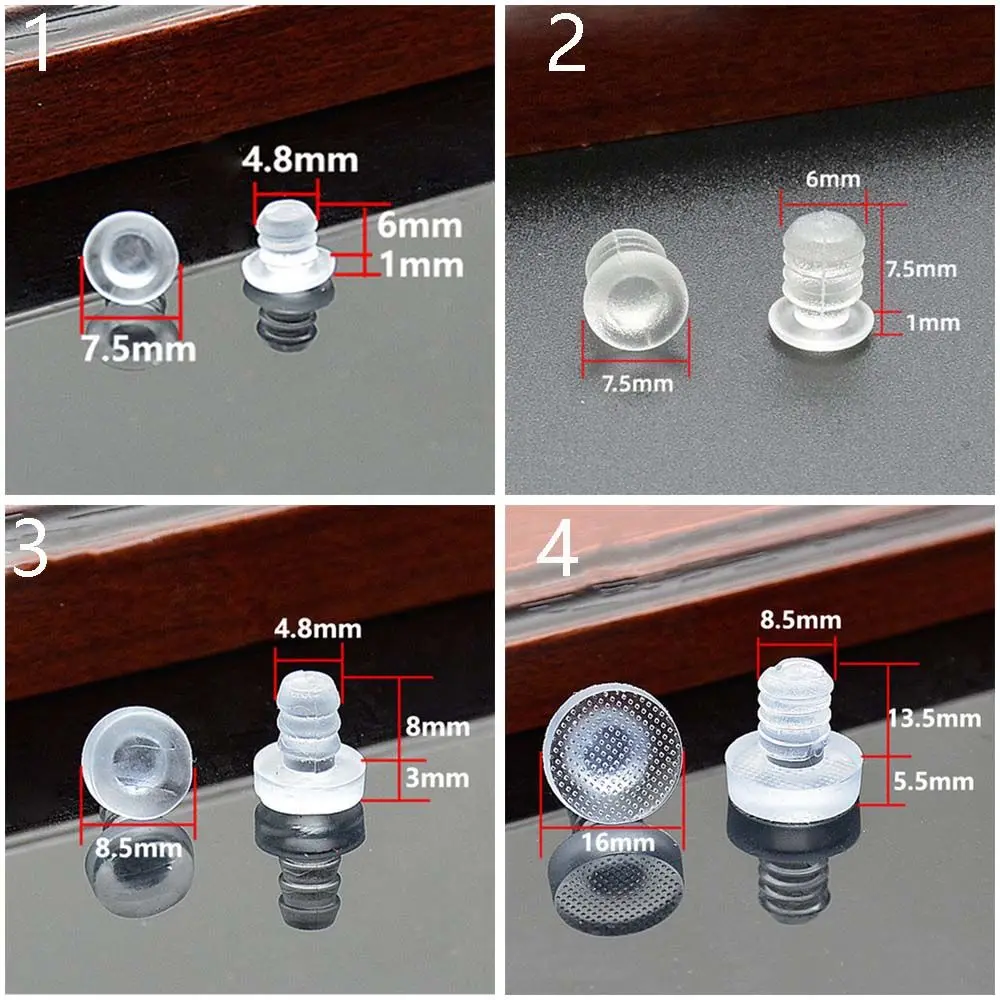 1

4.8mm
6mm
1mm
7.5mm

2

6mm
7.5mm
1mm
7.5mm

3

4.8mm
8mm
3mm
8.5mm

4

8.5mm
13.5mm
5.5mm
16mm