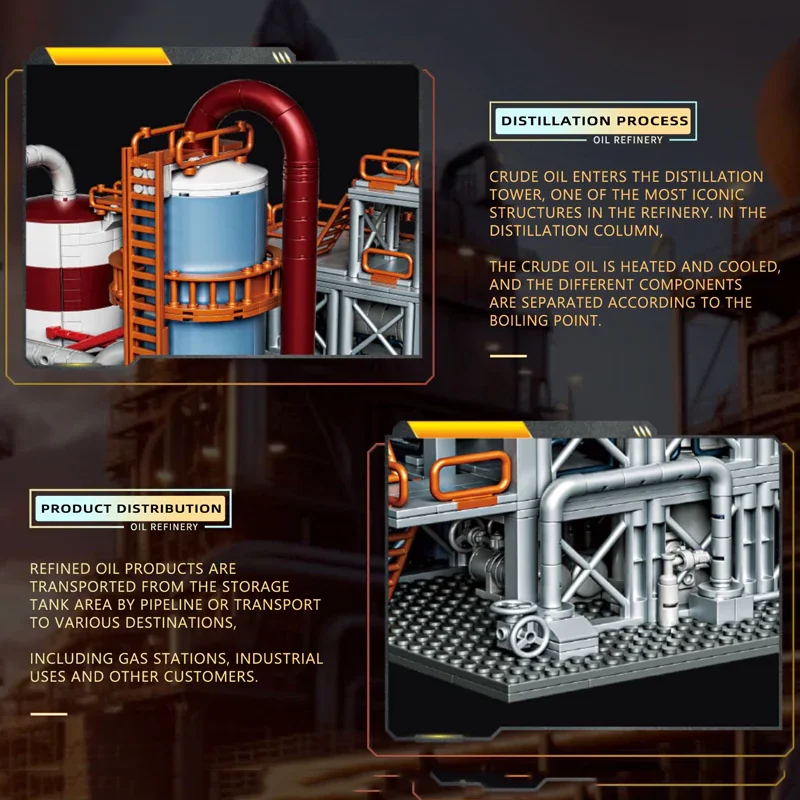 DISTILLATION PROCESS
OIL REFINERY

CRUDE OIL ENTERS THE DISTILLATION TOWER, ONE OF THE MOST ICONIC STRUCTURES IN THE REFINERY. IN THE DISTILLATION COLUMN,

THE CRUDE OIL IS HEATED AND COOLED, AND THE DIFFERENT COMPONENTS ARE SEPARATED ACCORDING TO THE BOILING POINT.

PRODUCT DISTRIBUTION
OIL REFINERY

REFINED OIL PRODUCTS ARE TRANSPORTED FROM THE STORAGE TANK AREA BY PIPELINE OR TRANSPORT TO VARIOUS DESTINATIONS,

INCLUDING GAS STATIONS, INDUSTRIAL USES AND OTHER CUSTOMERS.