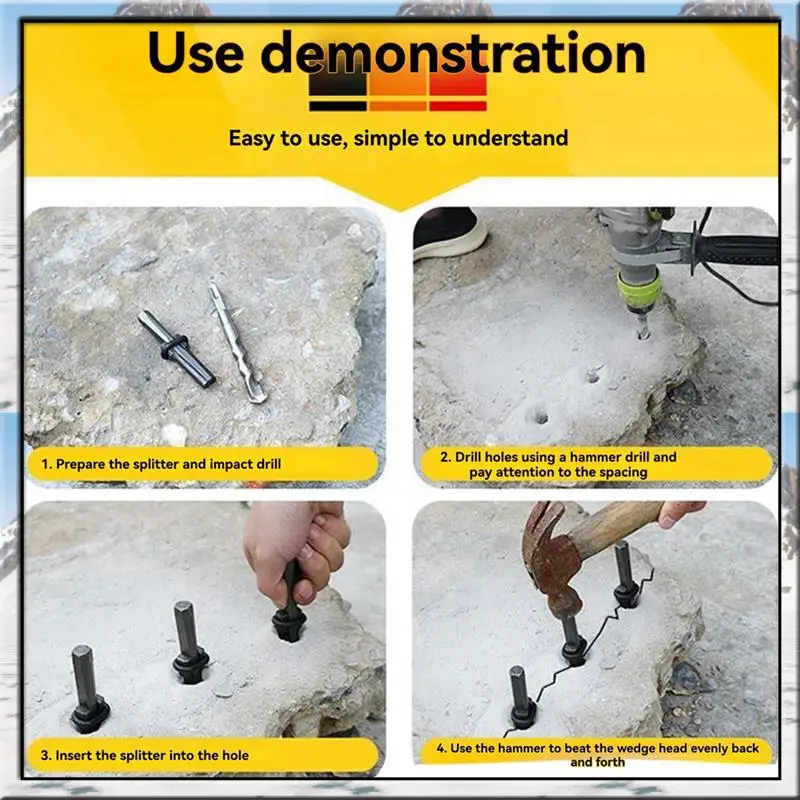 Use demonstration

Easy to use, simple to understand

1. Prepare the splitter and impact drill

2. Drill holes using a hammer drill and pay attention to the spacing

3. Insert the splitter into the hole

4. Use the hammer to beat the wedge head evenly back and forth