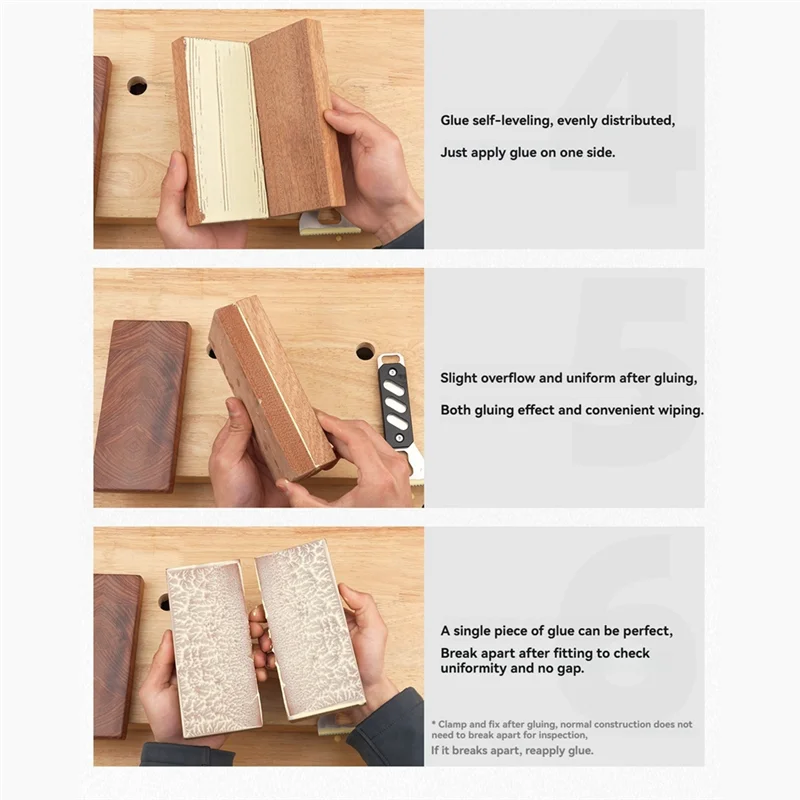 4

Glue self-leveling, evenly distributed,

Just apply glue on one side.

5

Slight overflow and uniform after gluing,

Both gluing effect and convenient wiping.

6

A single piece of glue can be perfect,
Break apart after fitting to check uniformity and no gap.

* Clamp and fix after gluing, normal construction does not need to break apart for inspection,
If it breaks apart, reapply glue.