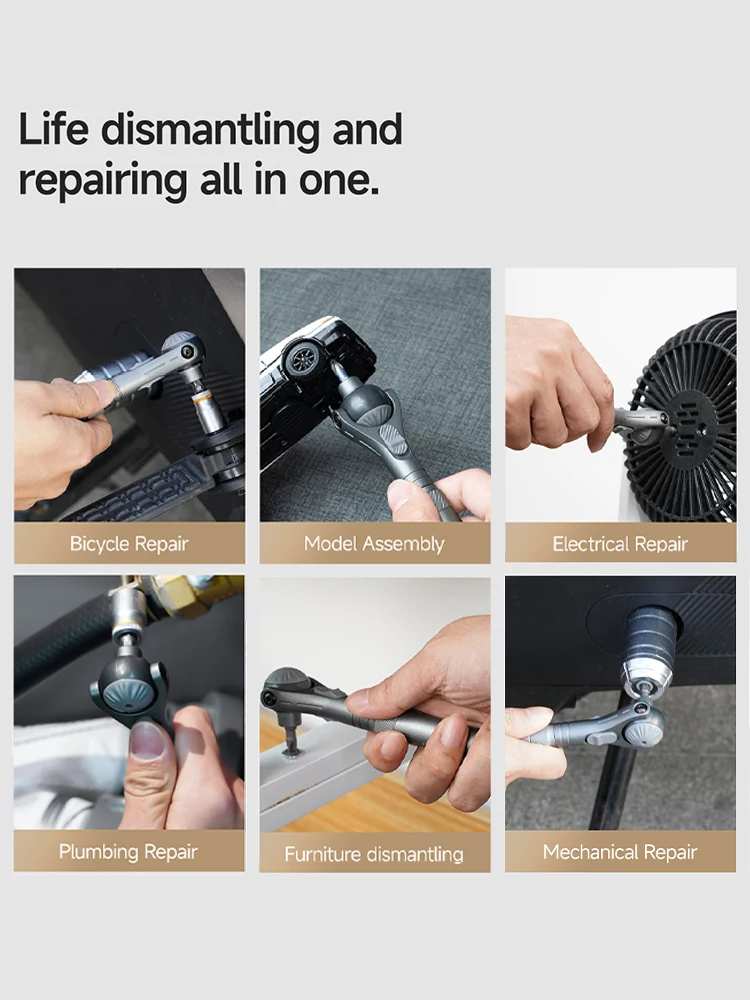 Life dismantling and repairing all in one.

Bicycle Repair

Model Assembly

Electrical Repair

Plumbing Repair

Furniture dismantling

Mechanical Repair