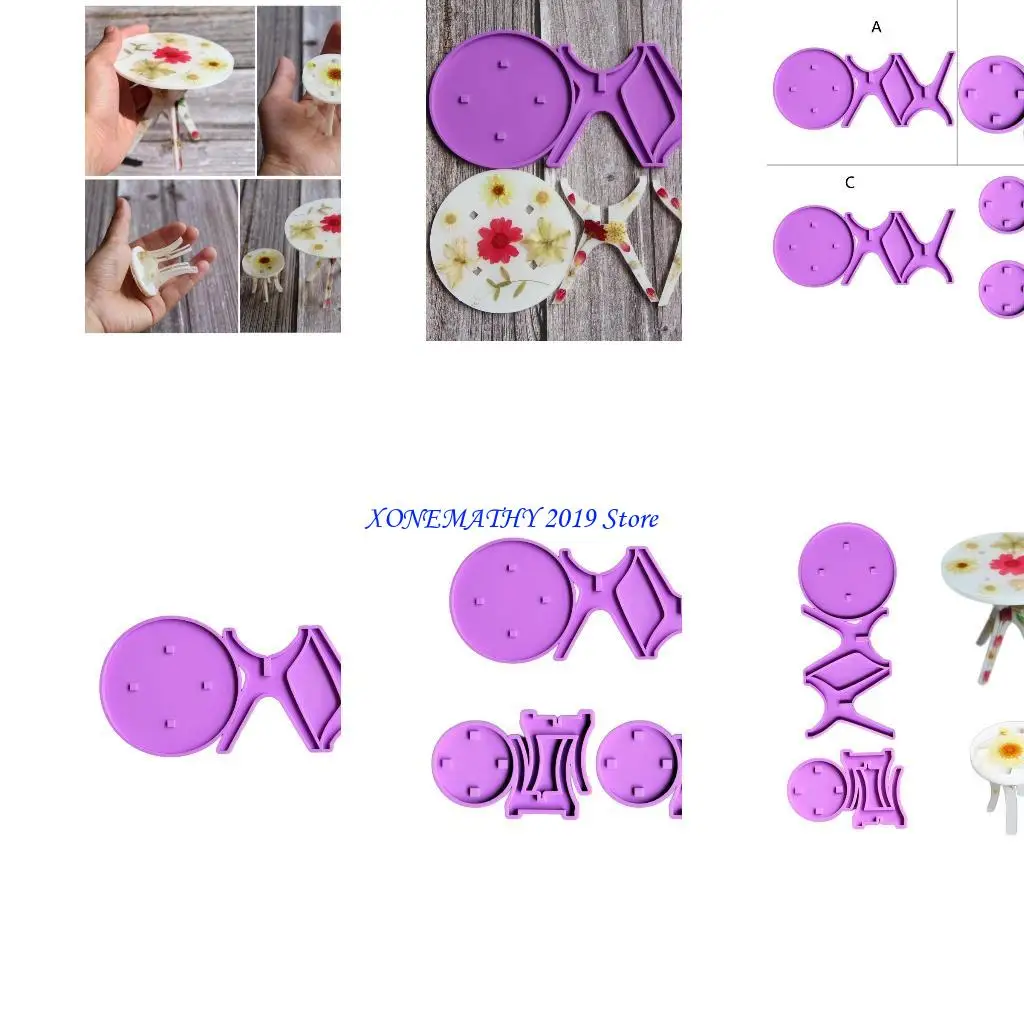 A

C

XONEMATHY 2019 Store