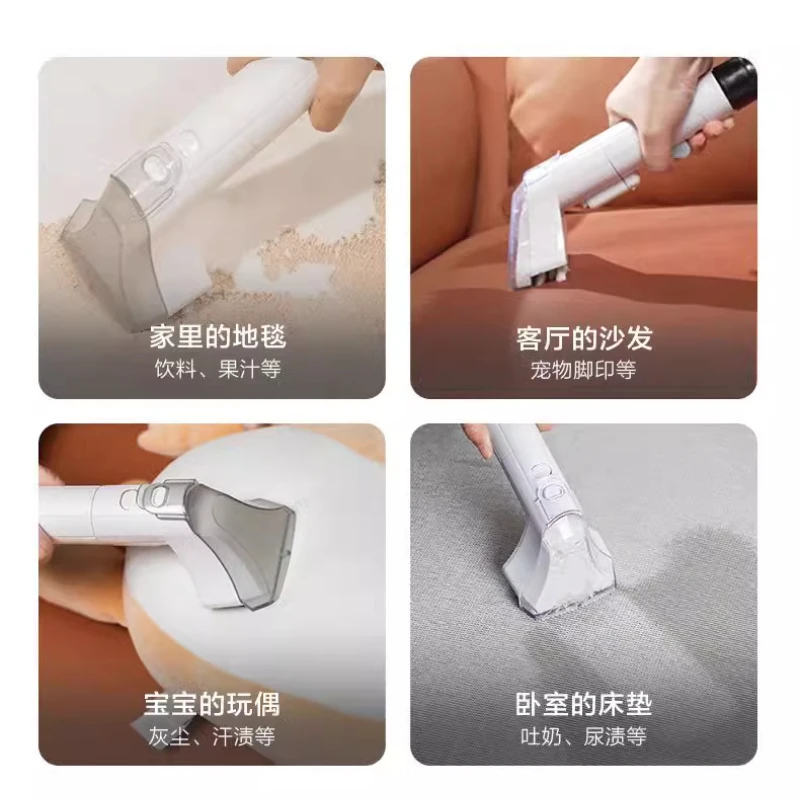 家里的地毯
饮料、果汁等

客厅的沙发
宠物脚印等

宝宝的玩偶
灰尘、汗渍等

卧室的床垫
吐奶、尿渍等