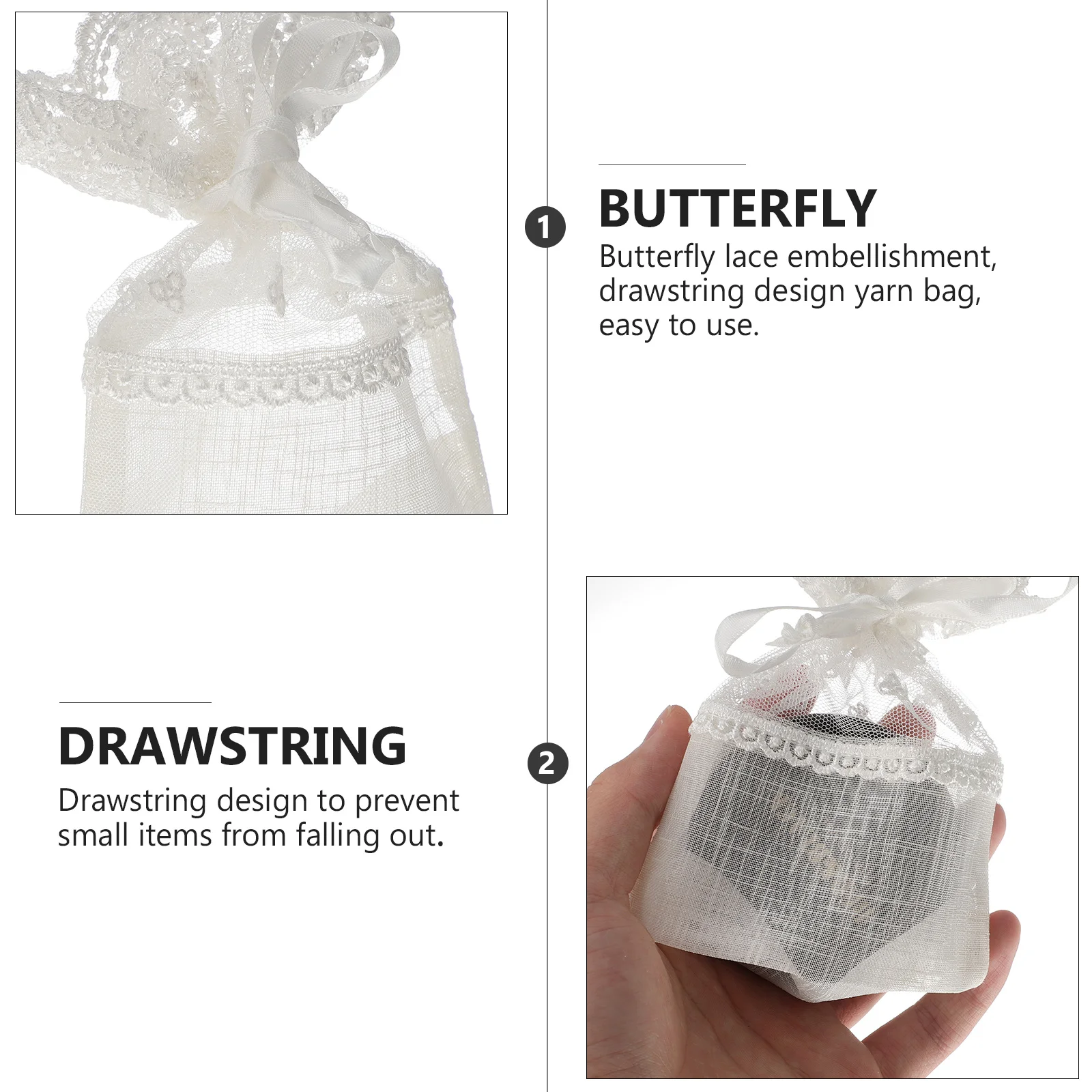 1

BUTTERFLY

Butterfly lace embellishment, drawstring design yarn bag, easy to use.

DRAWSTRING

Drawstring design to prevent small items from falling out.

2