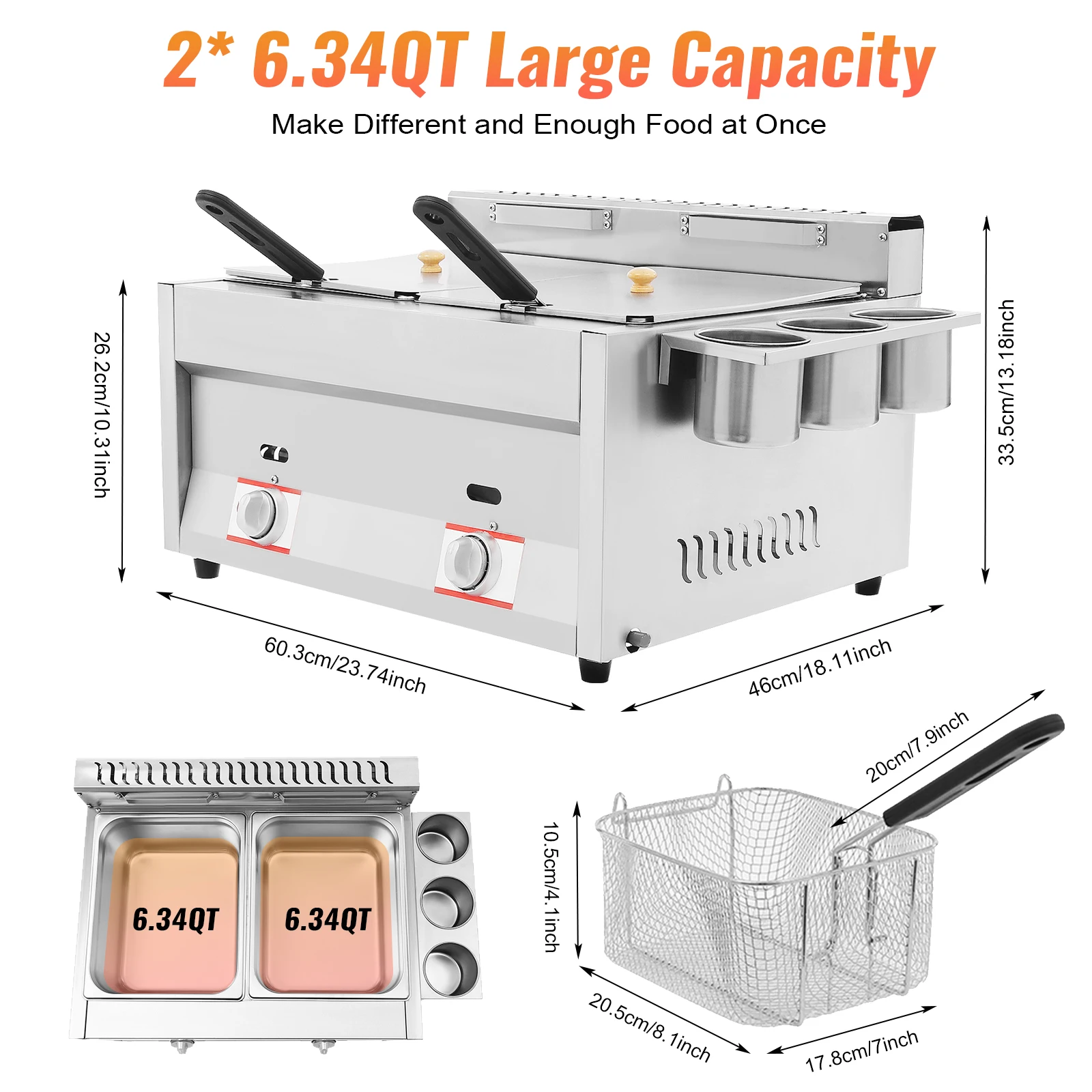 2* 6.34QT Large Capacity

Make Different and Enough Food at Once

26.2cm/10.31inch

33.5cm/13.18inch

60.3cm/23.74inch

46cm/18.11inch

6.34QT

6.34QT

20cm/7.9inch

10.5cm/4.1inch

20.5cm/8.1inch

17.8cm/7inch