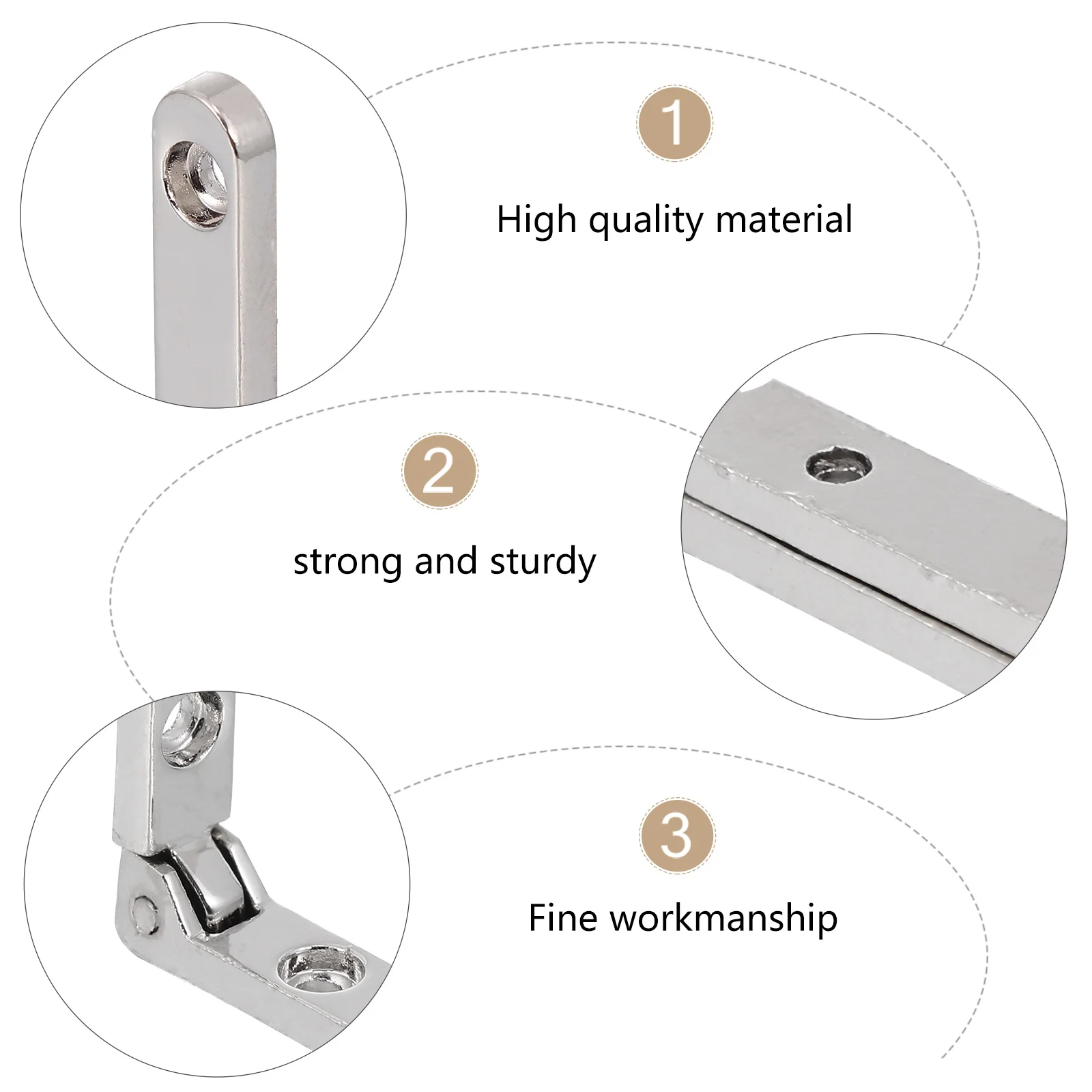 1

High quality material

2

strong and sturdy

3

Fine workmanship