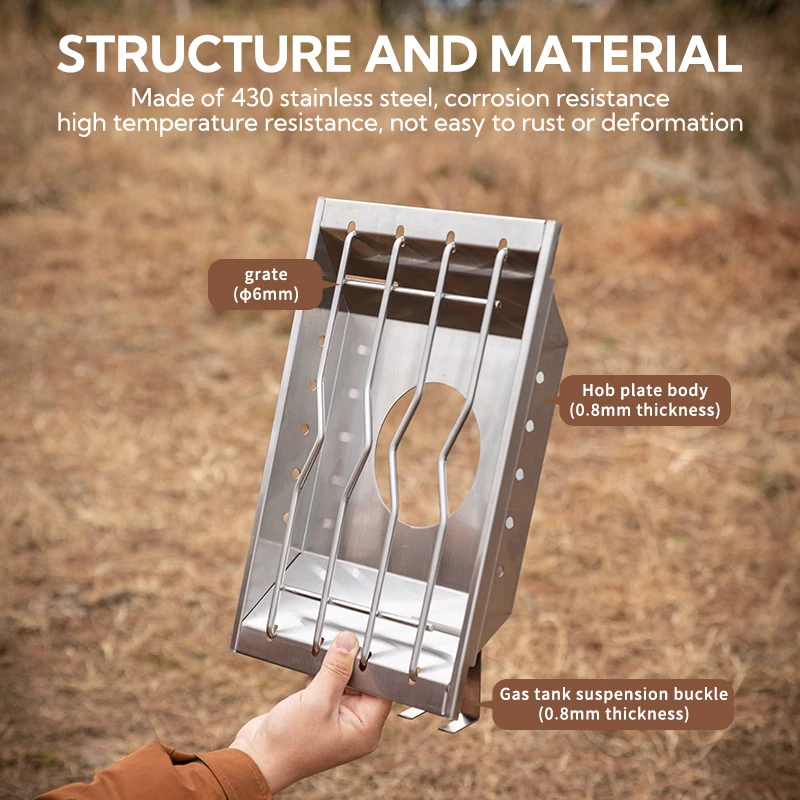 STRUCTURE AND MATERIAL

Made of 430 stainless steel, corrosion resistance high temperature resistance, not easy to rust or deformation

grate (φ6mm)

Hob plate body (0.8mm thickness)

Gas tank suspension buckle (0.8mm thickness)