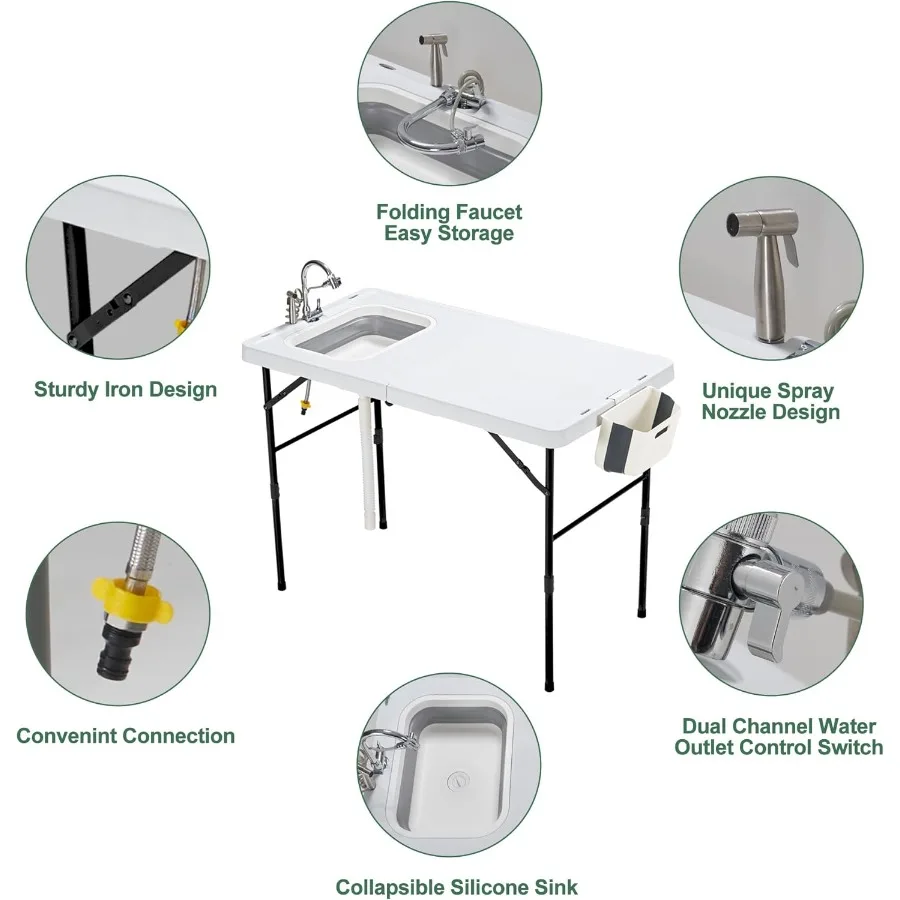 Folding Faucet
Easy Storage

Sturdy Iron Design

Unique Spray
Nozzle Design

Convenint Connection

Dual Channel Water
Outlet Control Switch

Collapsible Silicone Sink