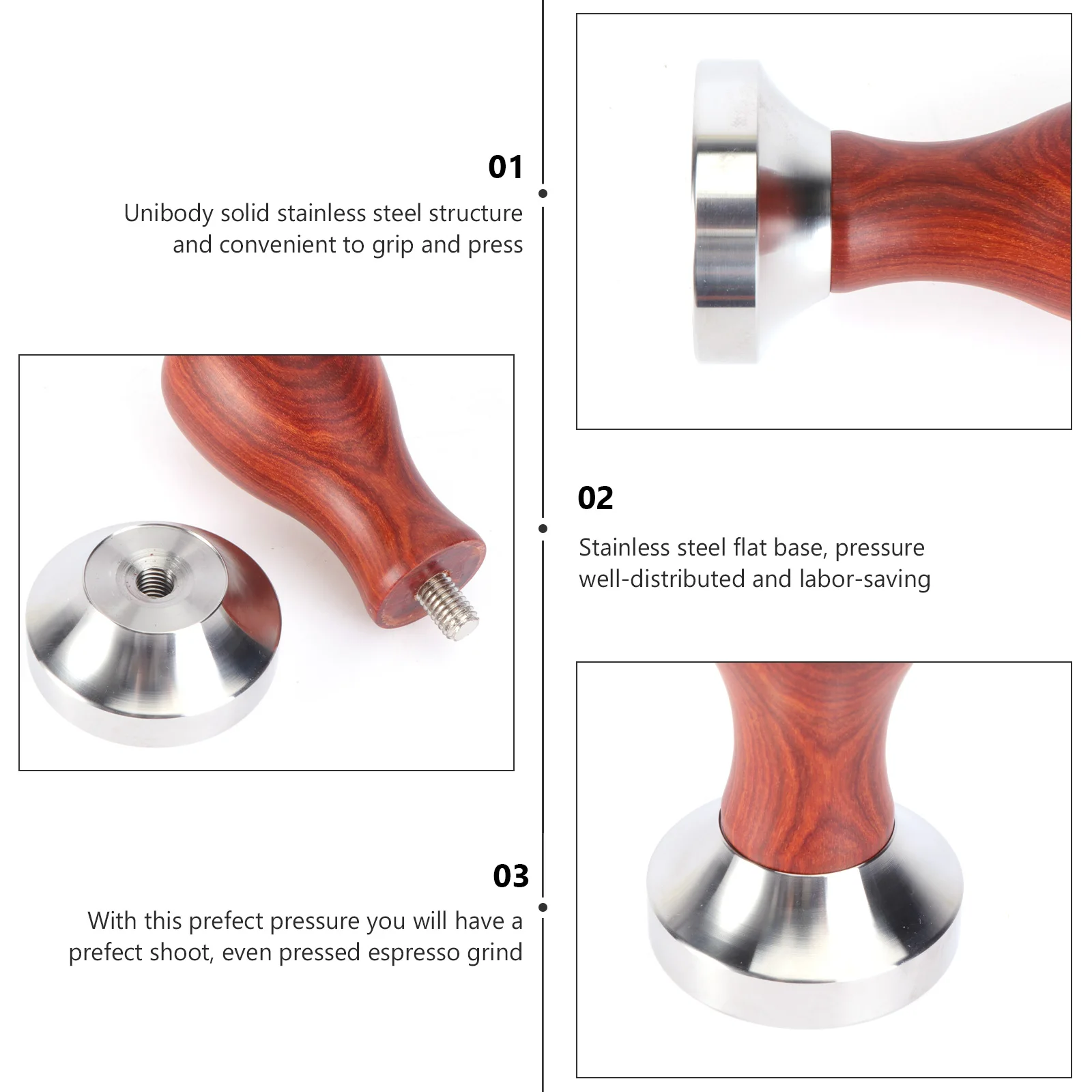 01

Unibody solid stainless steel structure and convenient to grip and press

02

Stainless steel flat base, pressure well-distributed and labor-saving

03

With this prefect pressure you will have a prefect shoot, even pressed espresso grind