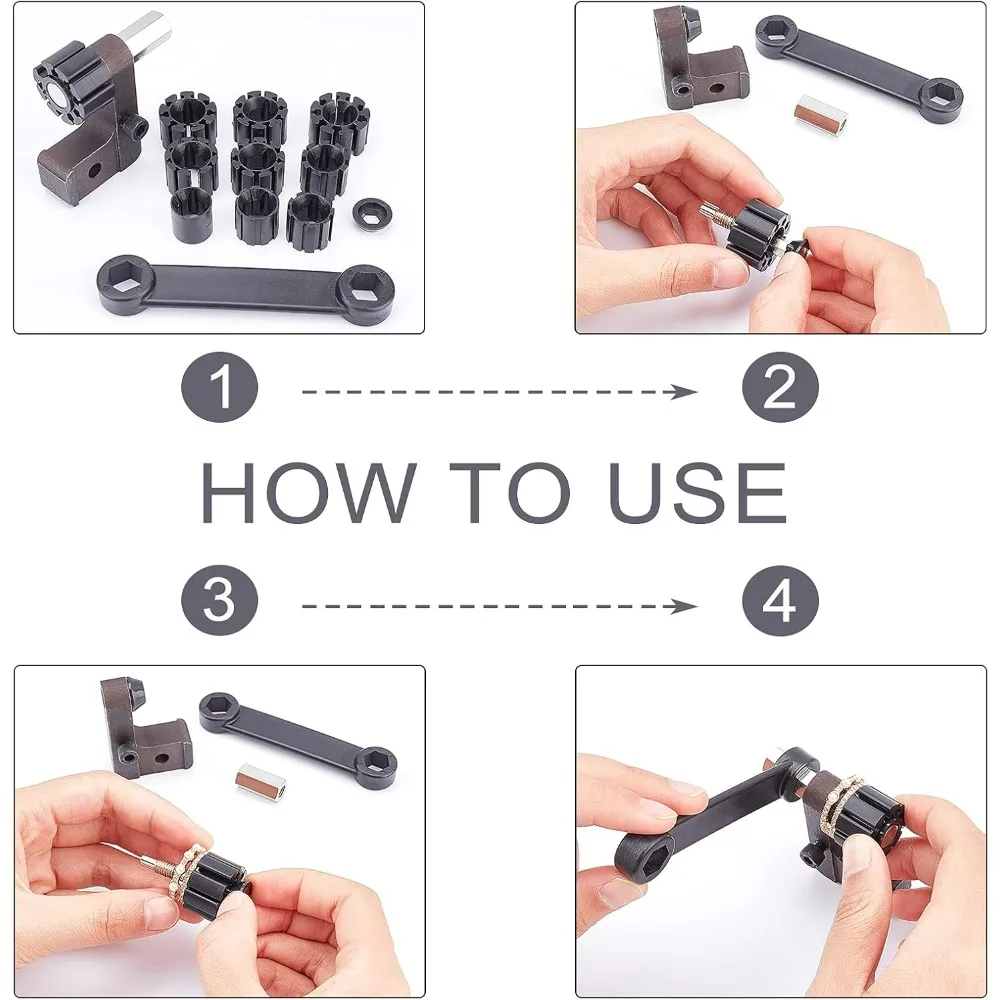 1

2

HOW TO USE

3

4