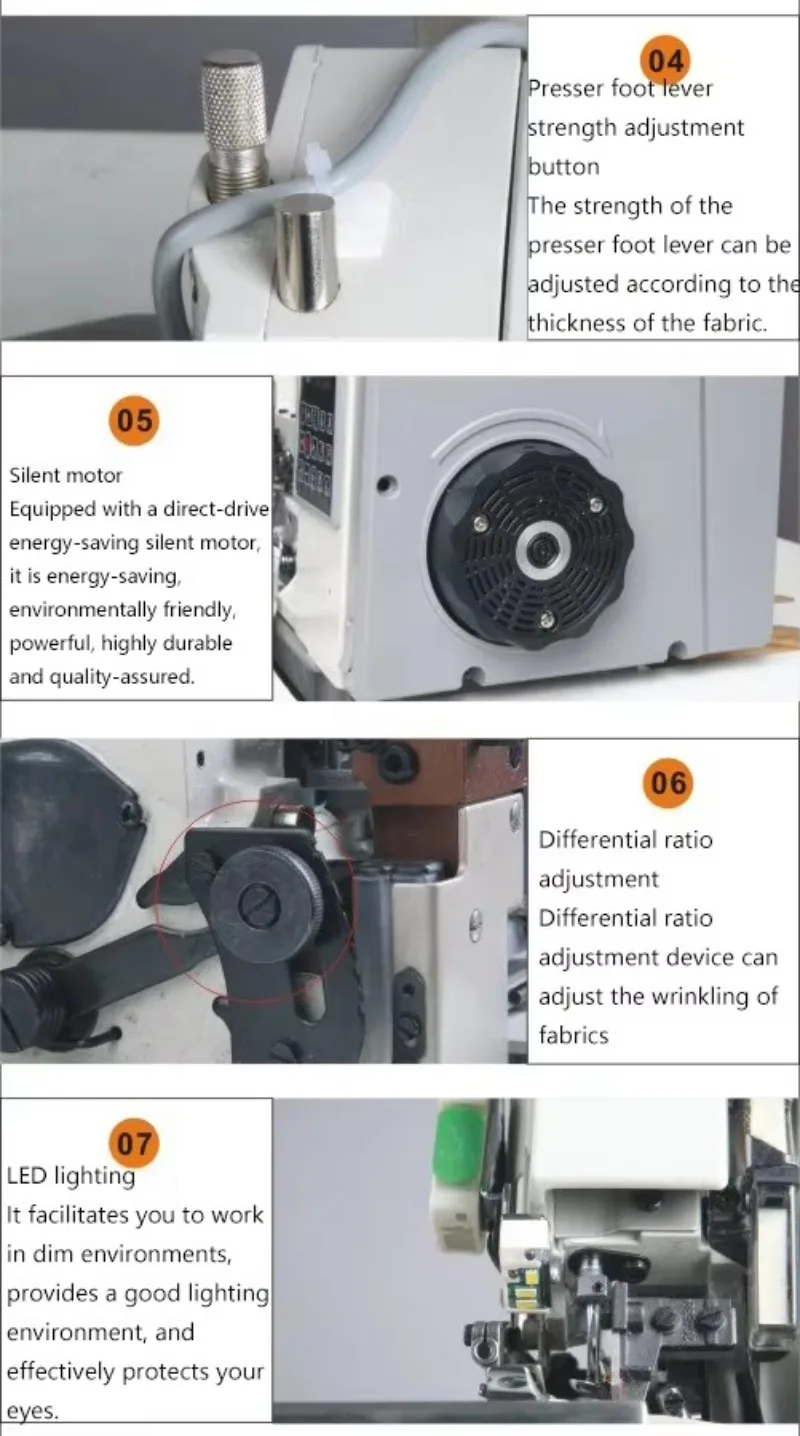 04
Presser foot lever strength adjustment button
The strength of the presser foot lever can be adjusted according to the thickness of the fabric.

05
Silent motor
Equipped with a direct-drive energy-saving silent motor, it is energy-saving, environmentally friendly, powerful, highly durable and quality-assured.

06
Differential ratio adjustment
Differential ratio adjustment device can adjust the wrinkling of fabrics

07
LED lighting
It facilitates you to work in dim environments, provides a good lighting environment, and effectively protects your eyes.