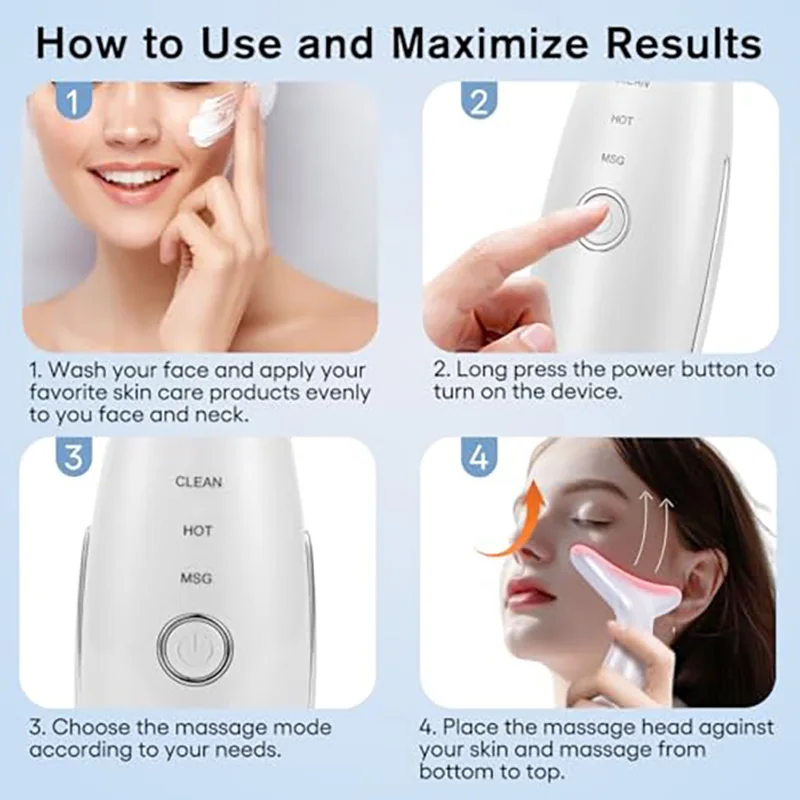 How to Use and Maximize Results

1

1. Wash your face and apply your favorite skin care products evenly to you face and neck.

2

CLEAN

HOT

MSG

2. Long press the power button to turn on the device.

3

CLEAN

HOT

MSG

3. Choose the massage mode according to your needs.

4

4. Place the massage head against your skin and massage from bottom to top.