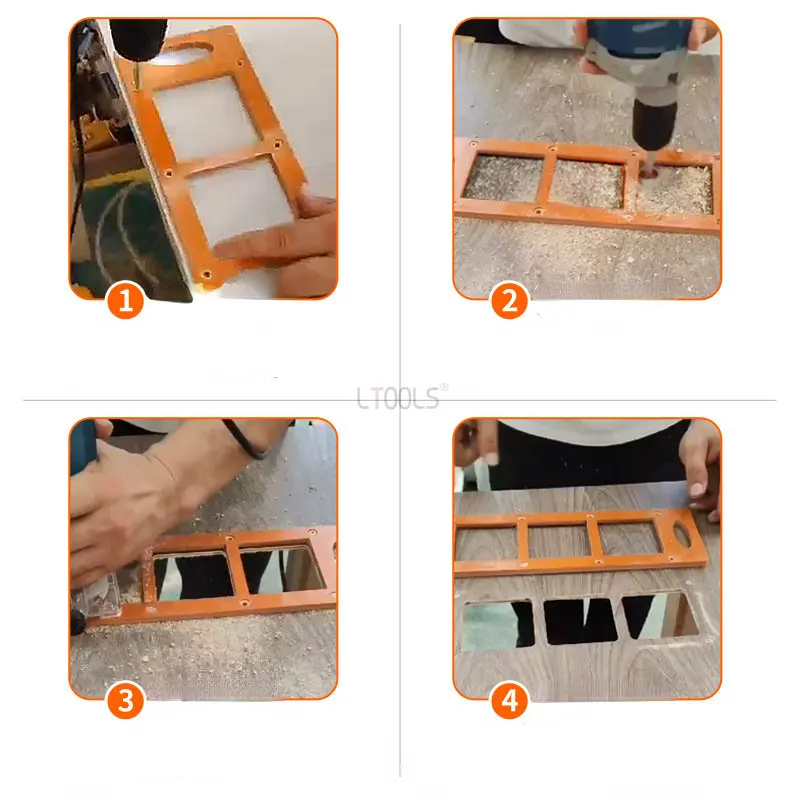 1

2

LTOOLS®

3

4