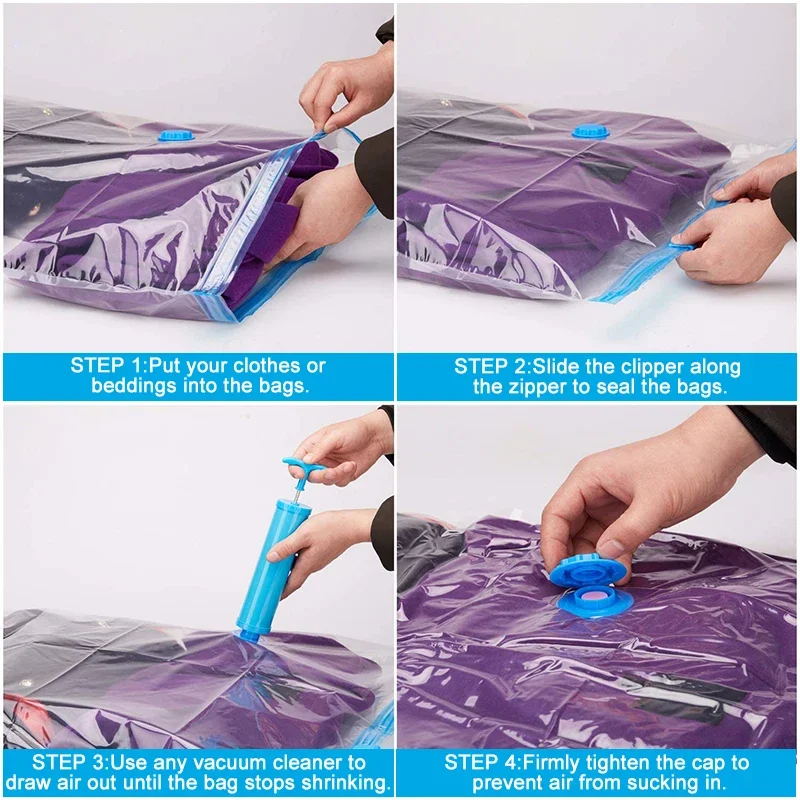 STEP 1:Put your clothes or beddings into the bags.

STEP 2:Slide the clipper along the zipper to seal the bags.

STEP 3:Use any vacuum cleaner to draw air out until the bag stops shrinking.

STEP 4:Firmly tighten the cap to prevent air from sucking in.