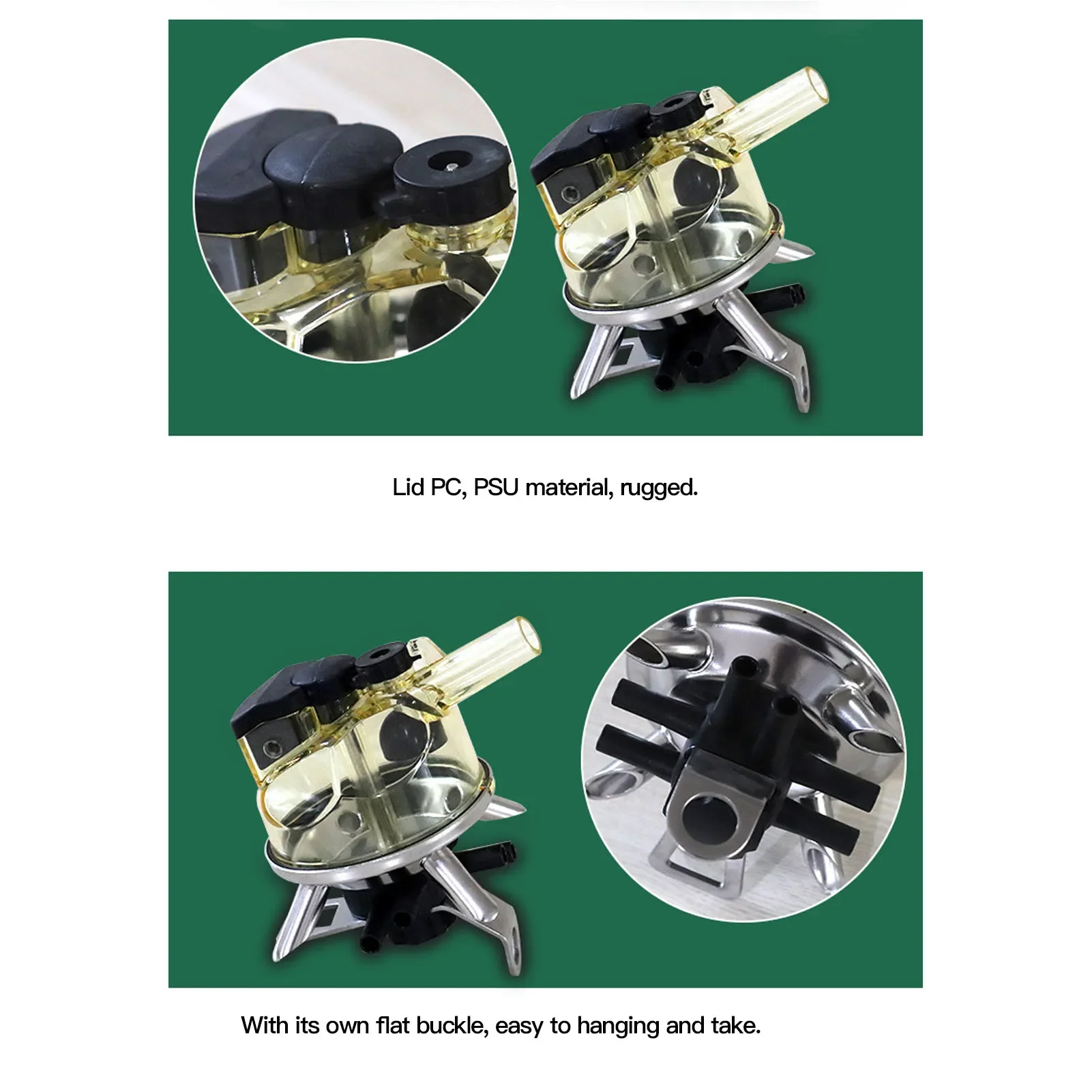 Lid PC, PSU material, rugged.

With its own flat buckle, easy to hanging and take.