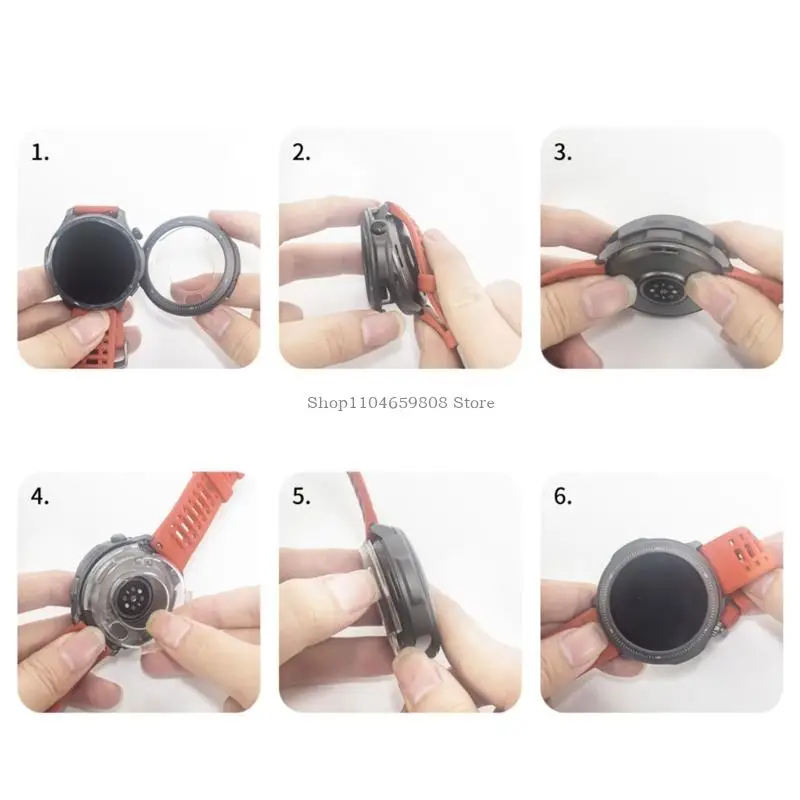 1.

2.

3.

Shop1104659808 Store

4.

5.

6.